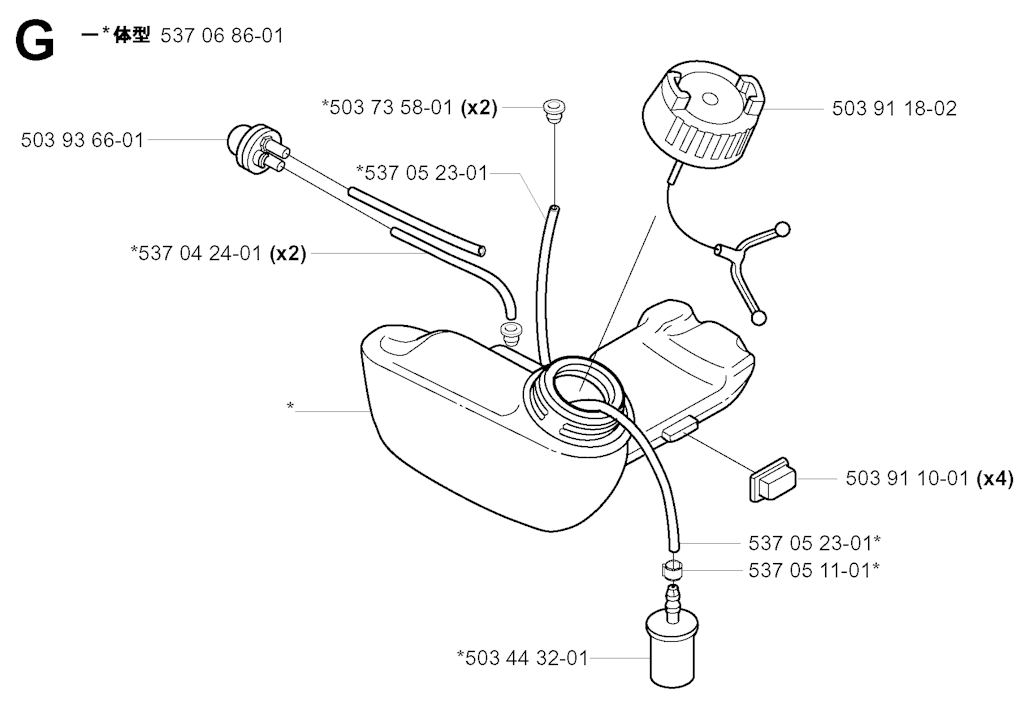 G 一*体型 537 06 86-01

*503 73 58-01 (x2)

503 91 18-02

503 93 66-01

*537 05 23-01

*537 04 24-01 (x2)

*

503 91 10-01 (x4)

537 05 23-01*

537 05 11-01*

*503 44 32-01