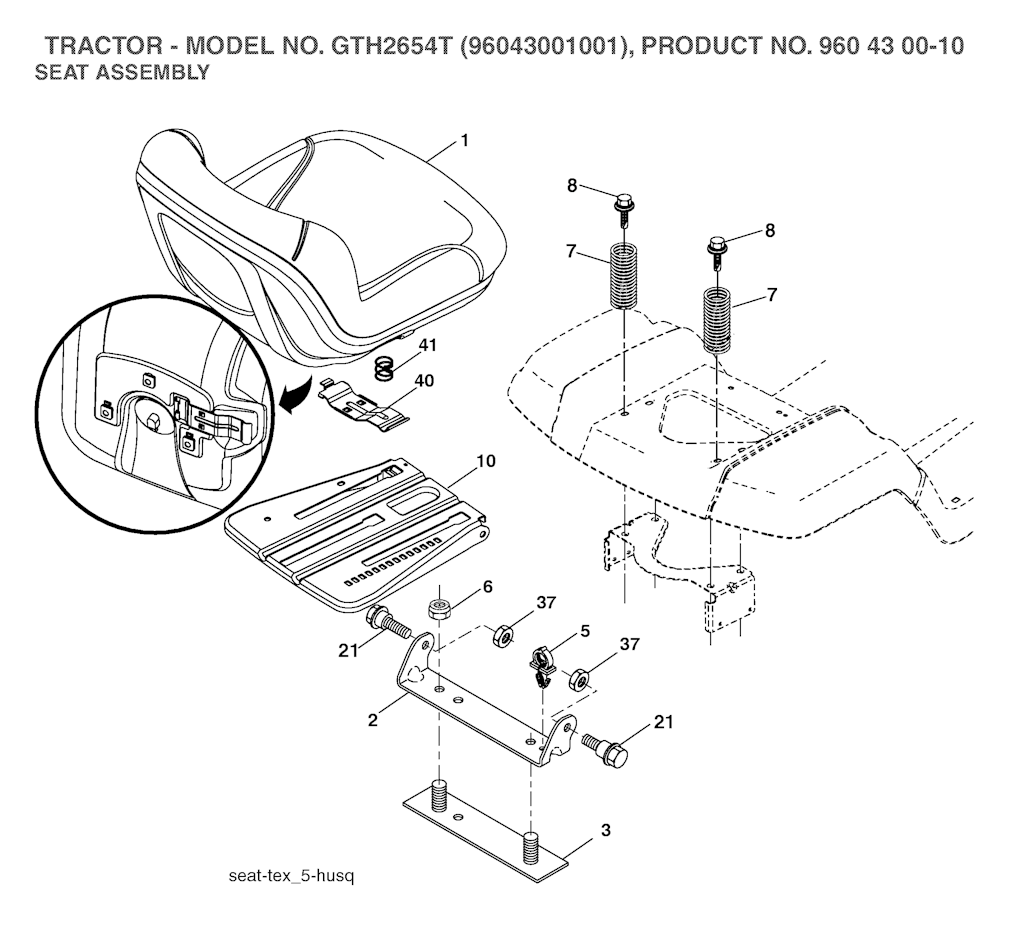 TRACTOR - MODEL NO. GTH2654T (96043001001), PRODUCT NO. 960 43 00-10
SEAT ASSEMBLY

1
8
8
7
7
41
40
10
6
37
5
37
21
2
21
3

seat-tex_5-husq