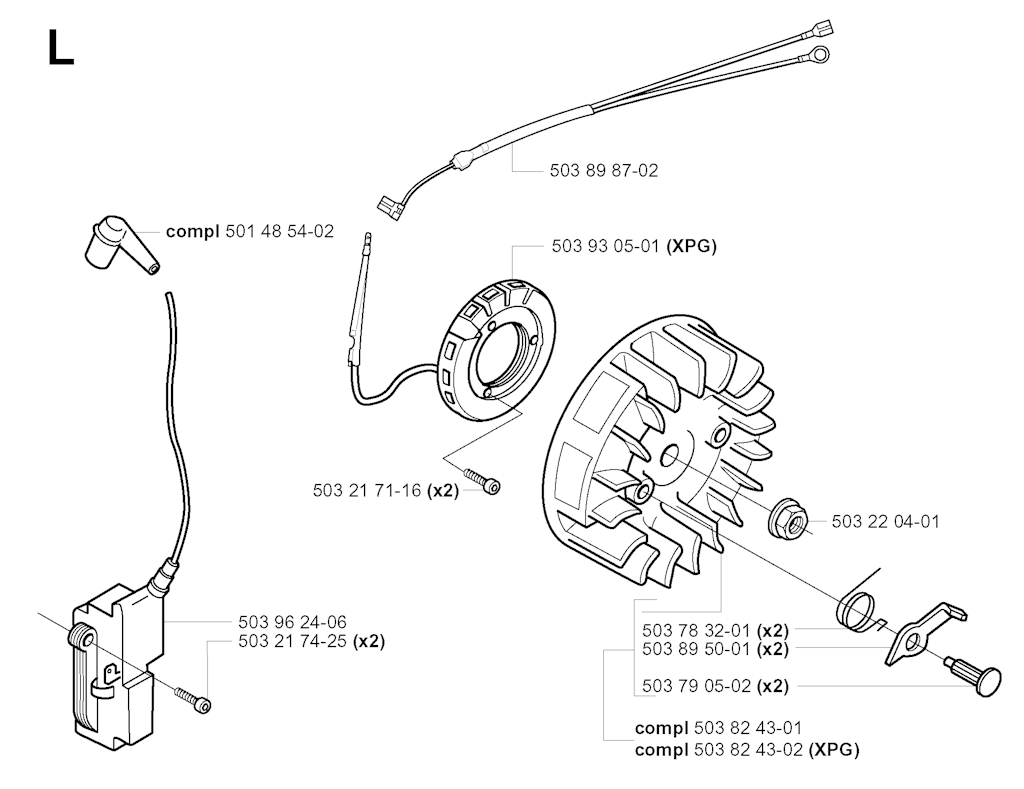 L

503 89 87-02

compl 501 48 54-02

503 93 05-01 (XPG)

503 21 71-16 (x2)

503 22 04-01

503 96 24-06
503 21 74-25 (x2)

503 78 32-01 (x2)
503 89 50-01 (x2)
503 79 05-02 (x2)

compl 503 82 43-01
compl 503 82 43-02 (XPG)