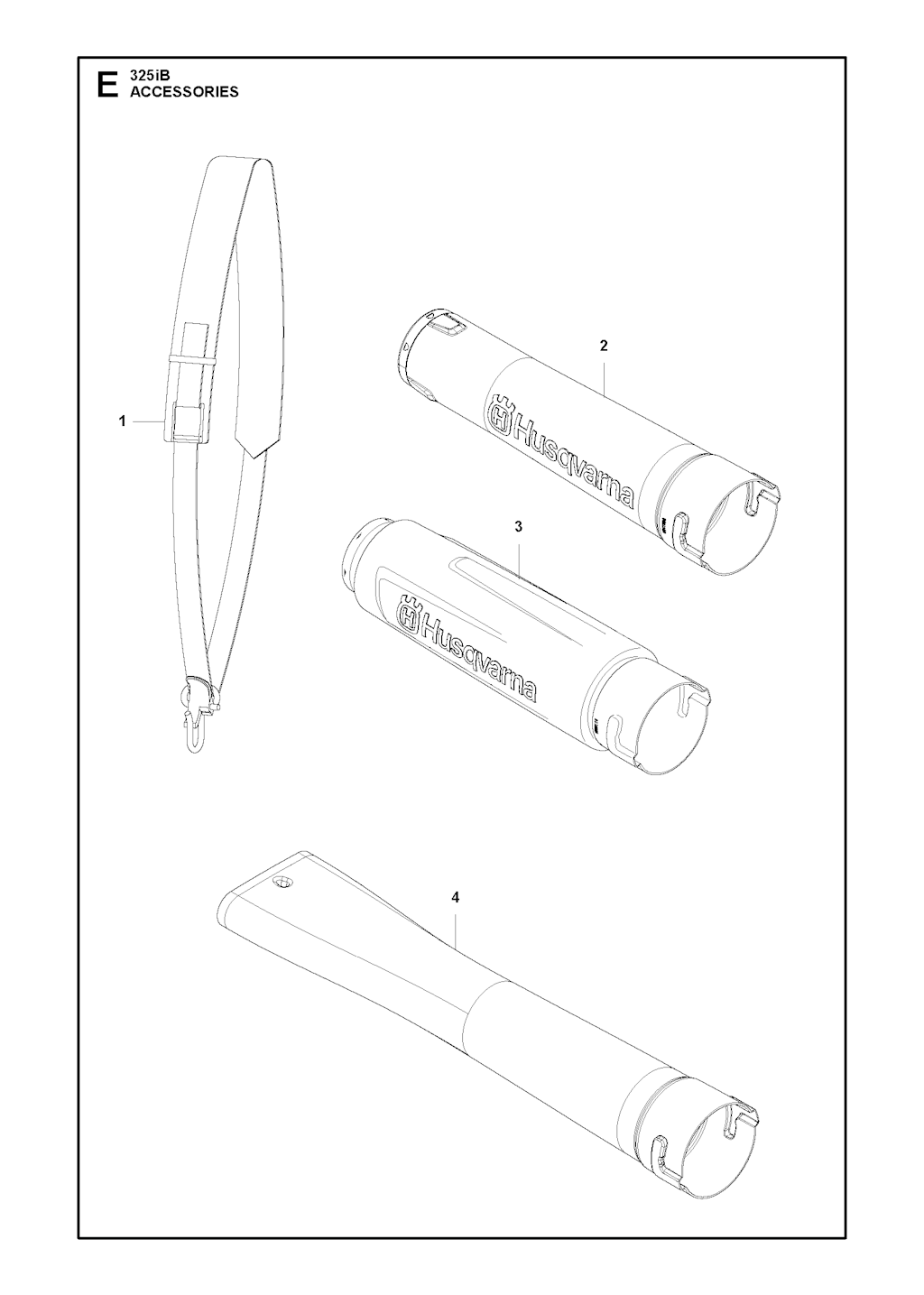 E 325iB
ACCESSORIES

1

2

Husqvarna

3

Husqvarna

4