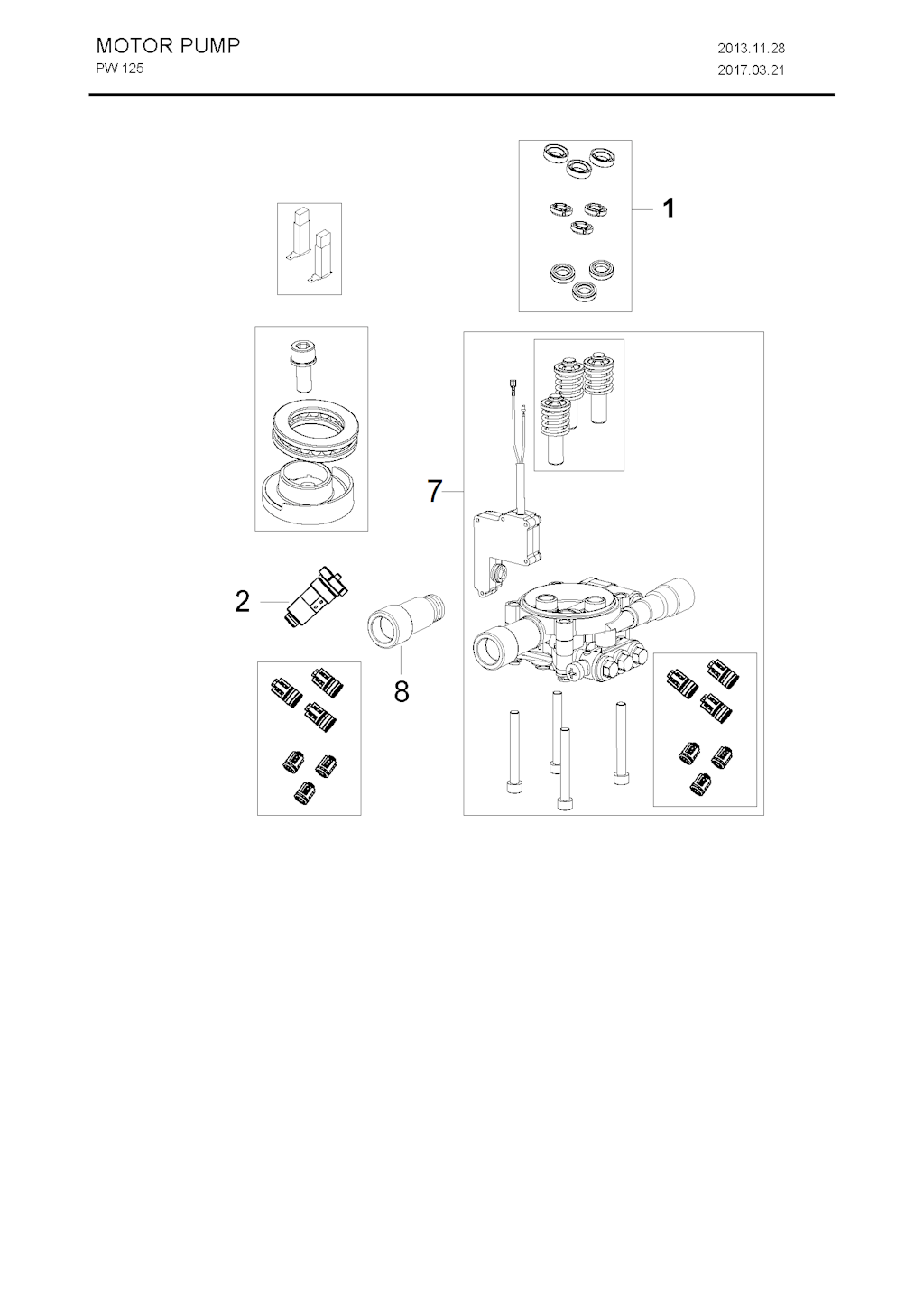 MOTOR PUMP
PW 125

2013.11.28
2017.03.21

1

7

2

8