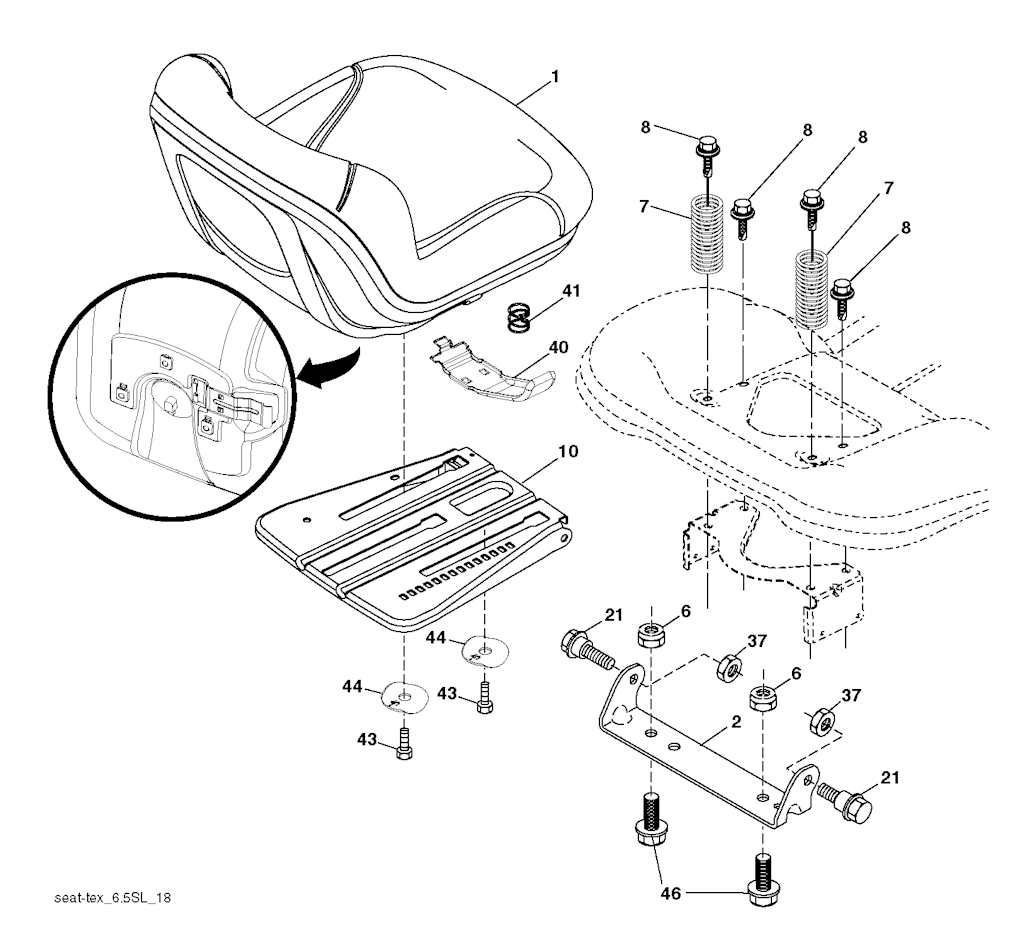 1
8
8
8
7
7
8
41
40
10
21
6
37
6
37
44
44
43
43
2
21
46
seat-tex_6.5SL_18