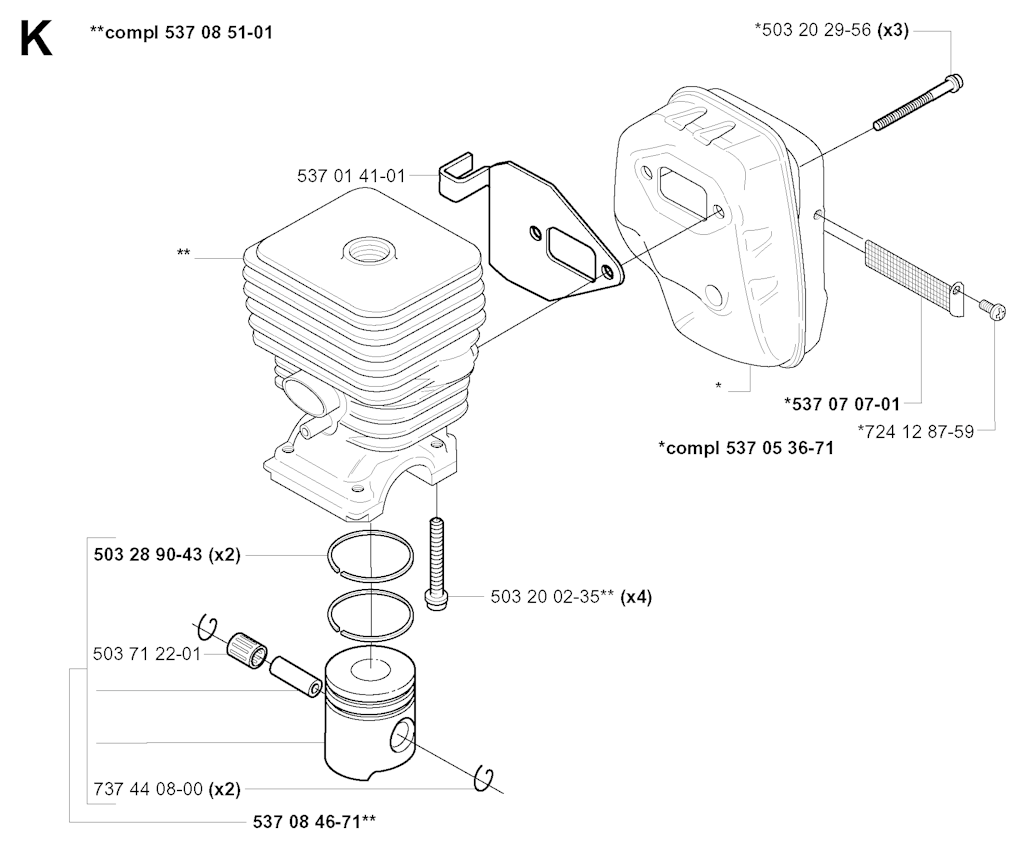 K **compl 537 08 51-01

*503 20 29-56 (x3)

537 01 41-01

**

*

*537 07 07-01

*724 12 87-59

*compl 537 05 36-71

503 28 90-43 (x2)

503 20 02-35** (x4)

503 71 22-01

737 44 08-00 (x2)

537 08 46-71**