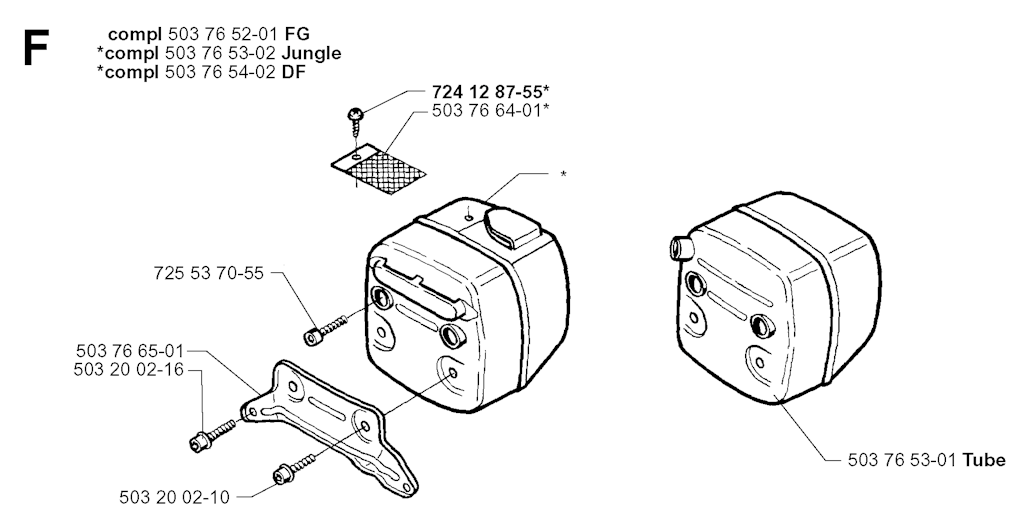 F

compl 503 76 52-01 FG
*compl 503 76 53-02 Jungle
*compl 503 76 54-02 DF

724 12 87-55*
503 76 64-01*

*

725 53 70-55

503 76 65-01
503 20 02-16

503 20 02-10

503 76 53-01 Tube