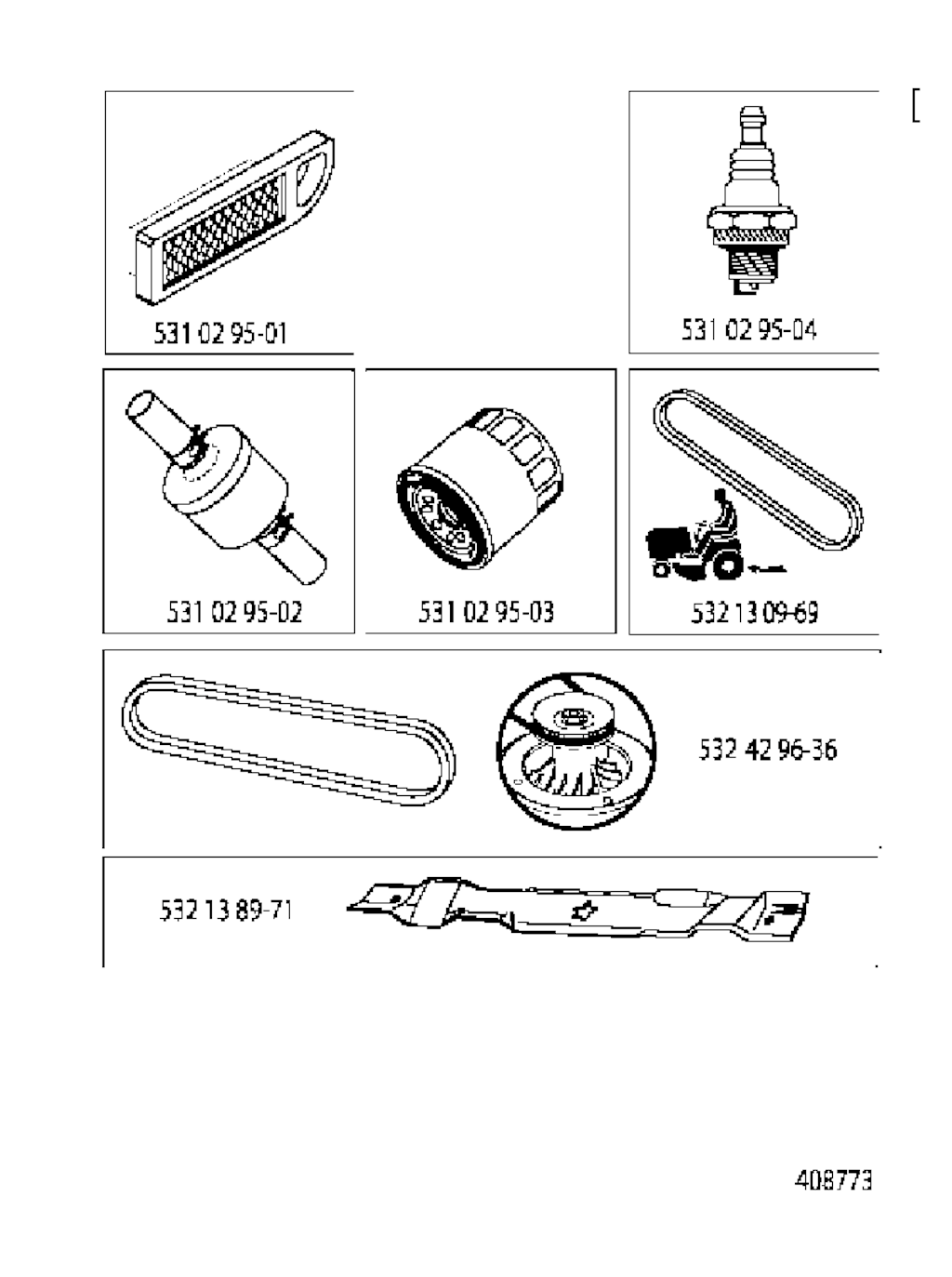 531 02 95-01

531 02 95-04

531 02 95-02

531 02 95-03

532 13 09-69

532 42 96-36

532 13 89-71

408773