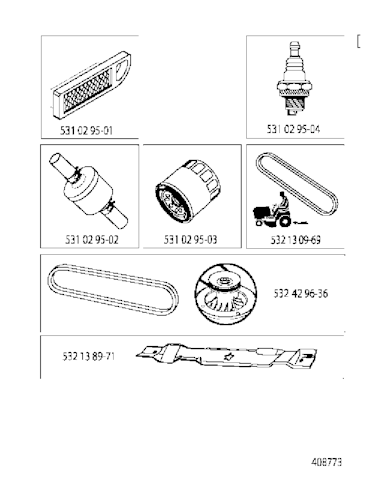 531 02 95-01

531 02 95-04

531 02 95-02

531 02 95-03

532 13 09-69

532 42 96-36

532 13 89-71

408773