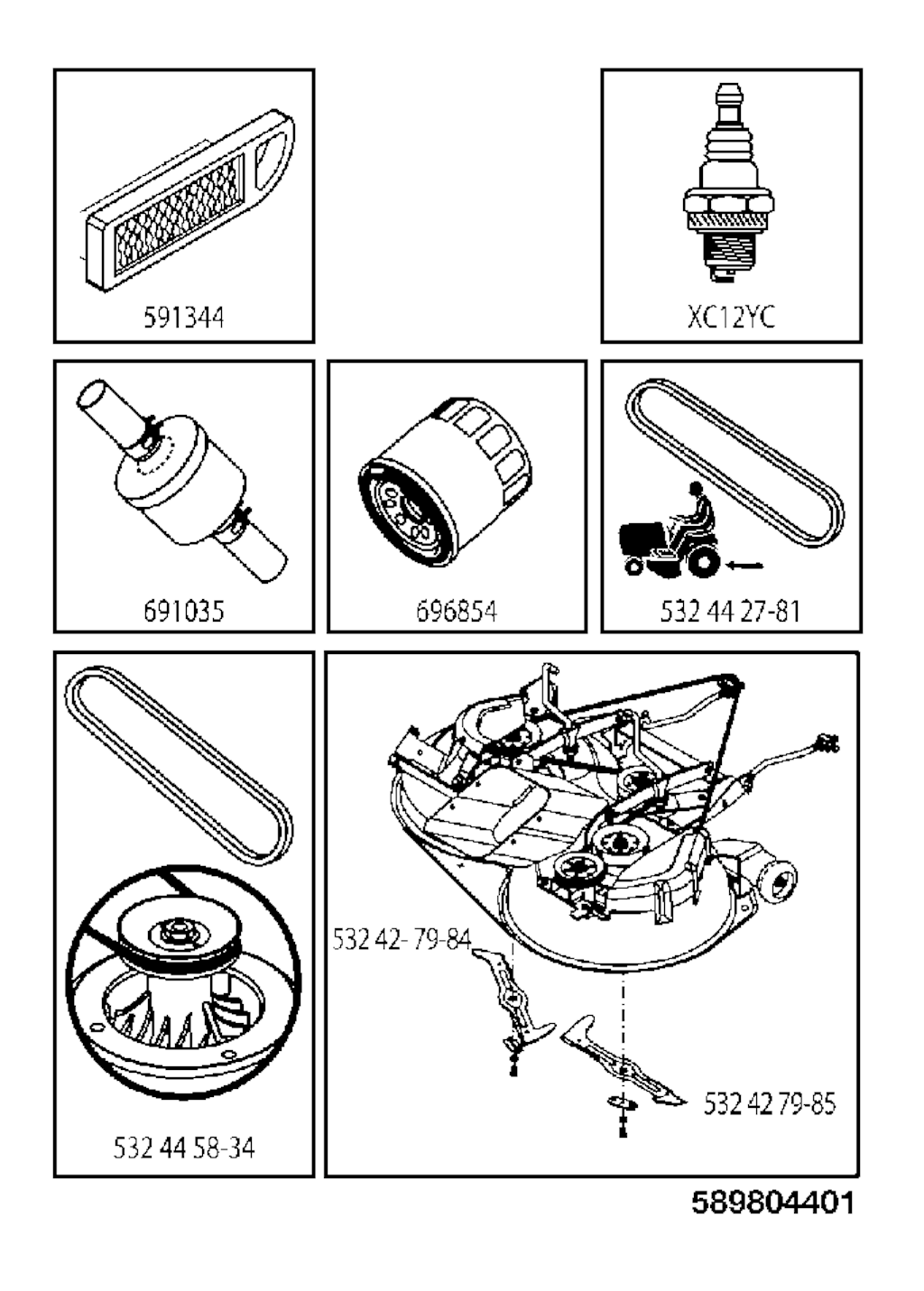 591344

XC12YC

691035

696854

532 44 27-81

532 44 58-34

532 42-79-84

532 42 79-85

589804401