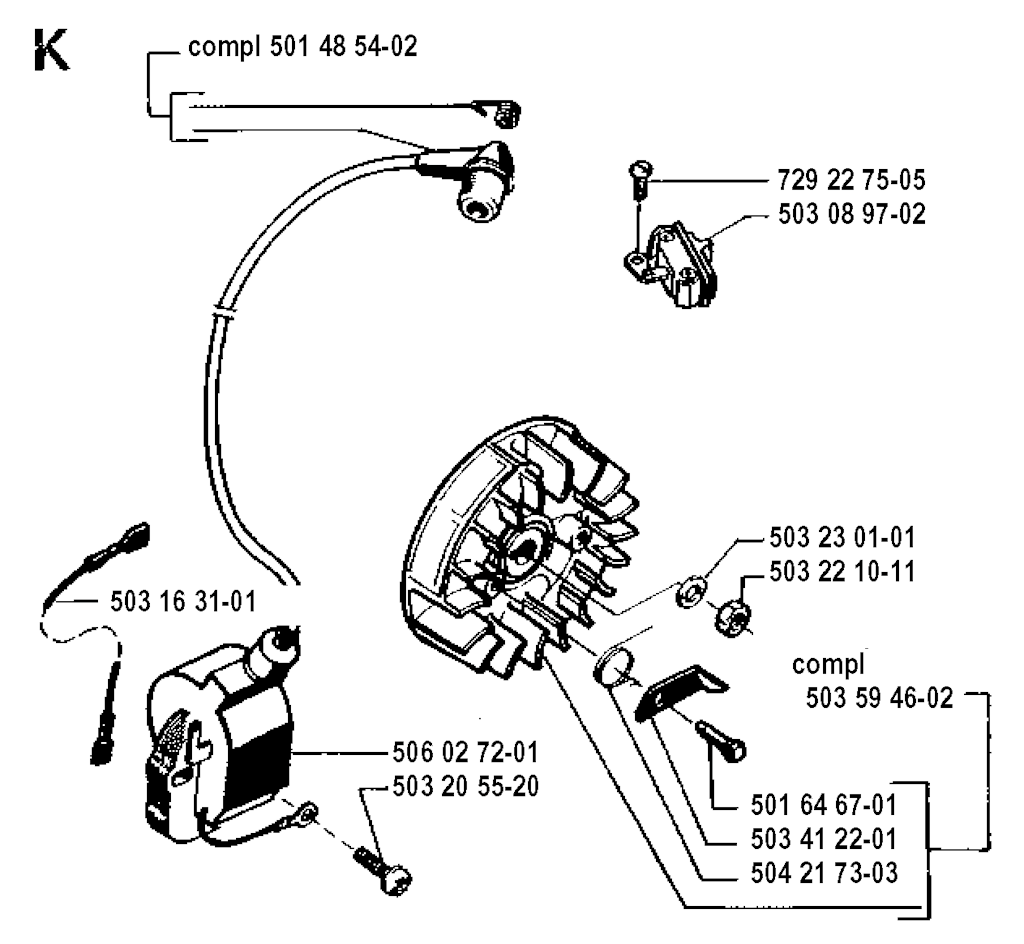 K

compl 501 48 54-02

729 22 75-05
503 08 97-02

503 23 01-01
503 22 10-11

503 16 31-01

compl
503 59 46-02

506 02 72-01
503 20 55-20

501 64 67-01
503 41 22-01
504 21 73-03