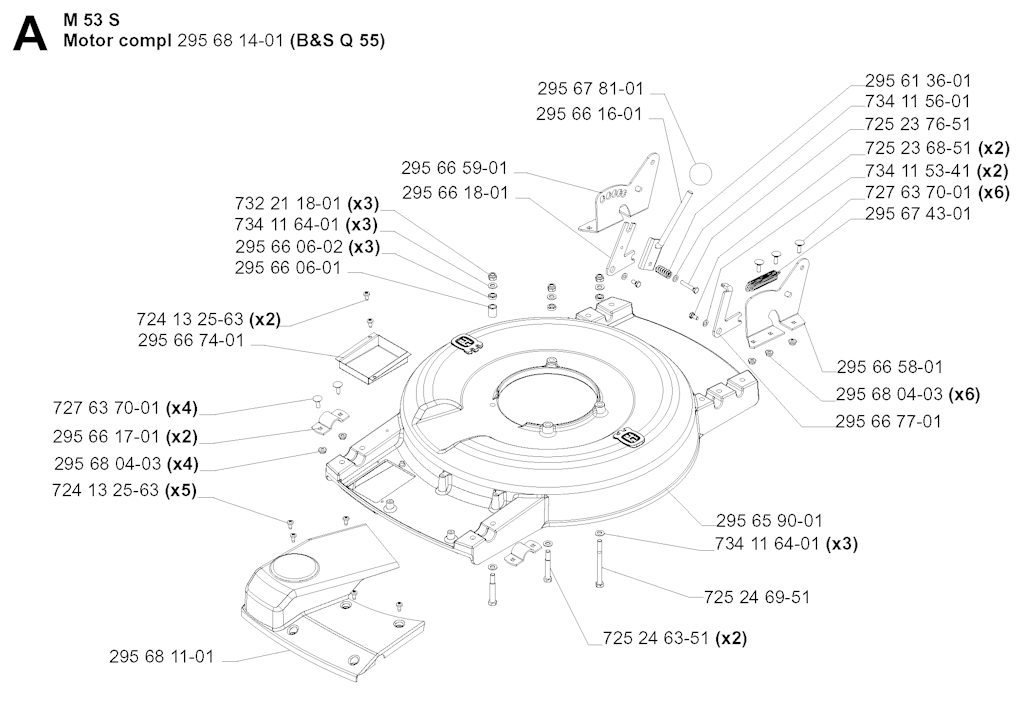 A
M 53 S
Motor compl 295 68 14-01 (B&S Q 55)

295 67 81-01
295 66 16-01
295 66 59-01
295 66 18-01
732 21 18-01 (x3)
734 11 64-01 (x3)
295 66 06-02 (x3)
295 66 06-01
724 13 25-63 (x2)
295 66 74-01
727 63 70-01 (x4)
295 66 17-01 (x2)
295 68 04-03 (x4)
724 13 25-63 (x5)
295 68 11-01

295 61 36-01
734 11 56-01
725 23 76-51
725 23 68-51 (x2)
734 11 53-41 (x2)
727 63 70-01 (x6)
295 67 43-01
295 66 58-01
295 68 04-03 (x6)
295 66 77-01
295 65 90-01
734 11 64-01 (x3)
725 24 69-51
725 24 63-51 (x2)