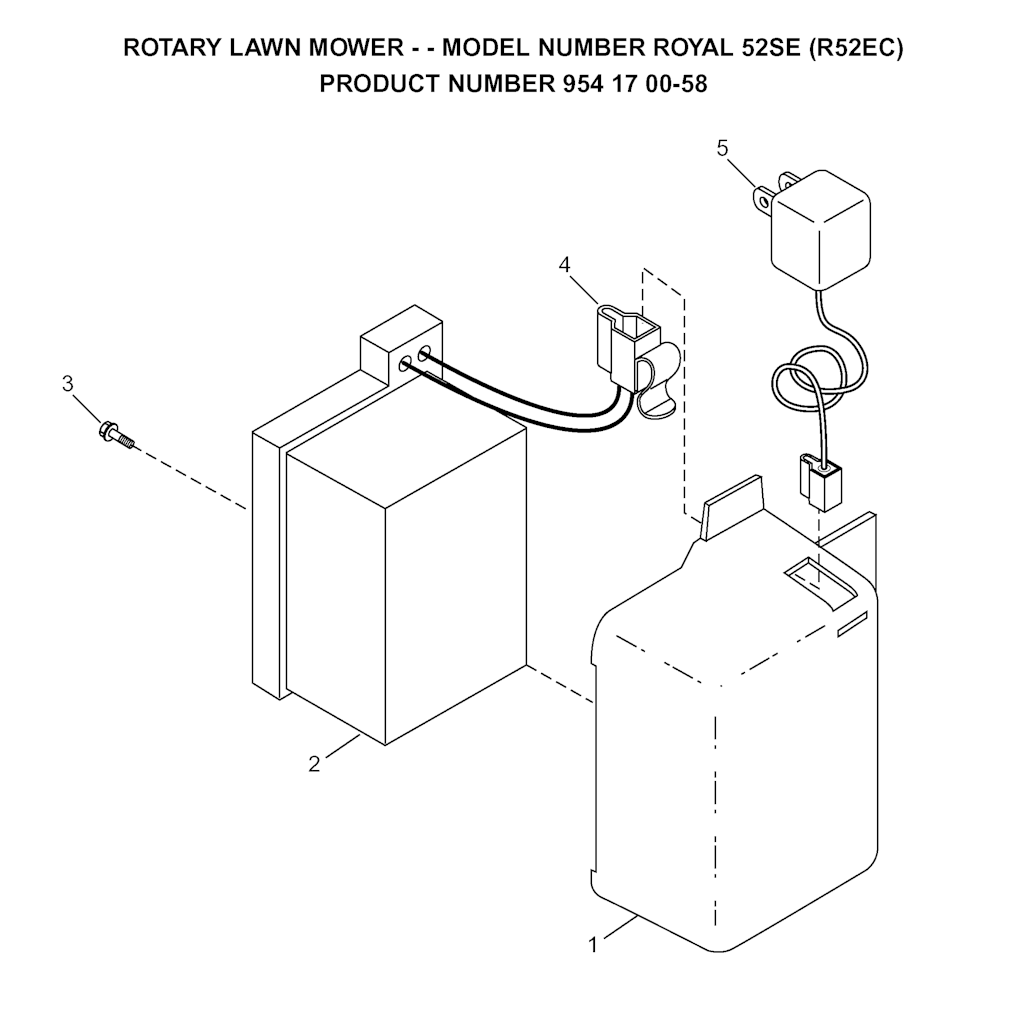 ROTARY LAWN MOWER - - MODEL NUMBER ROYAL 52SE (R52EC)
PRODUCT NUMBER 954 17 00-58

5

4

3

2

1