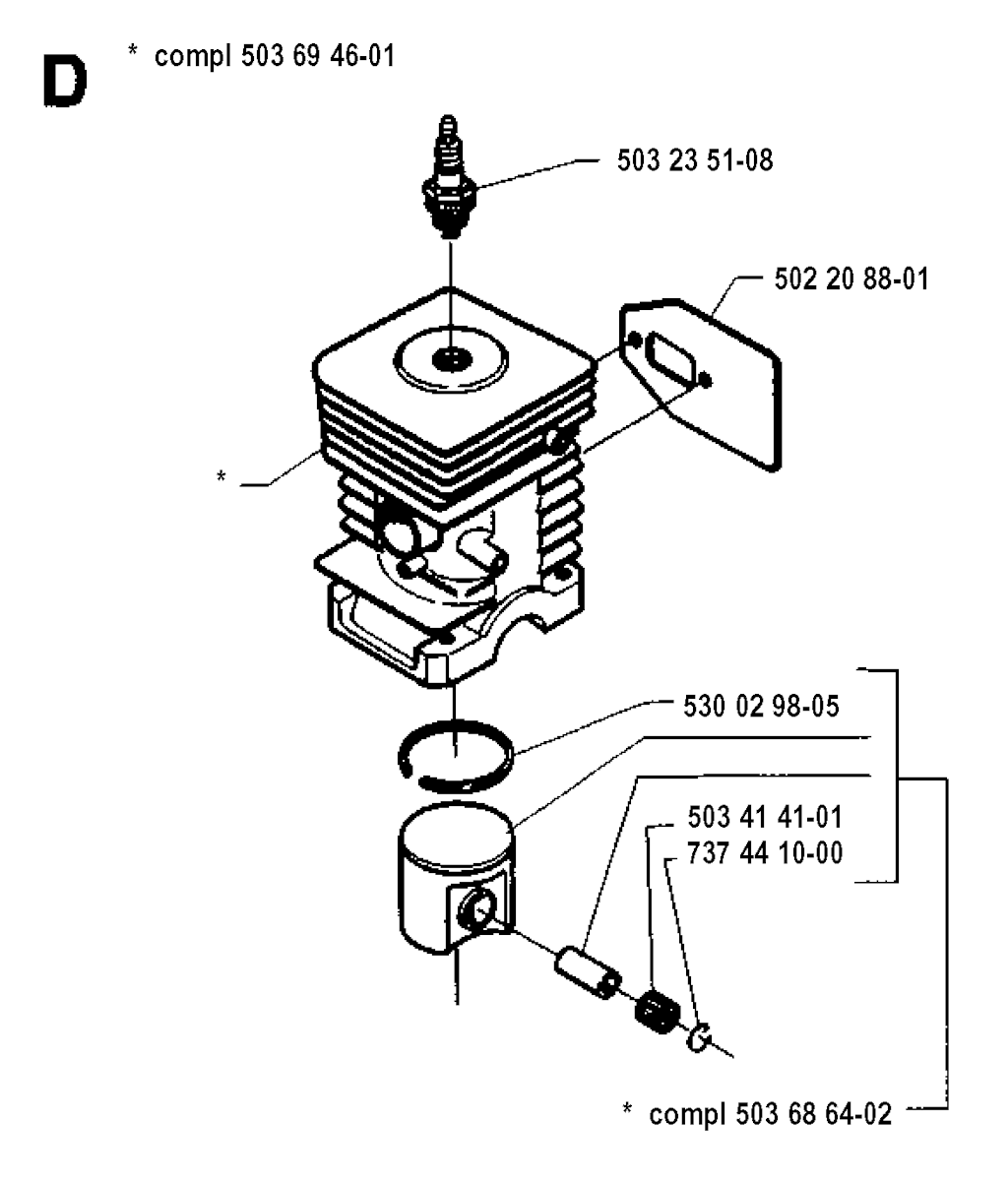 D * compl 503 69 46-01

503 23 51-08

502 20 88-01

*

530 02 98-05

503 41 41-01
737 44 10-00

* compl 503 68 64-02