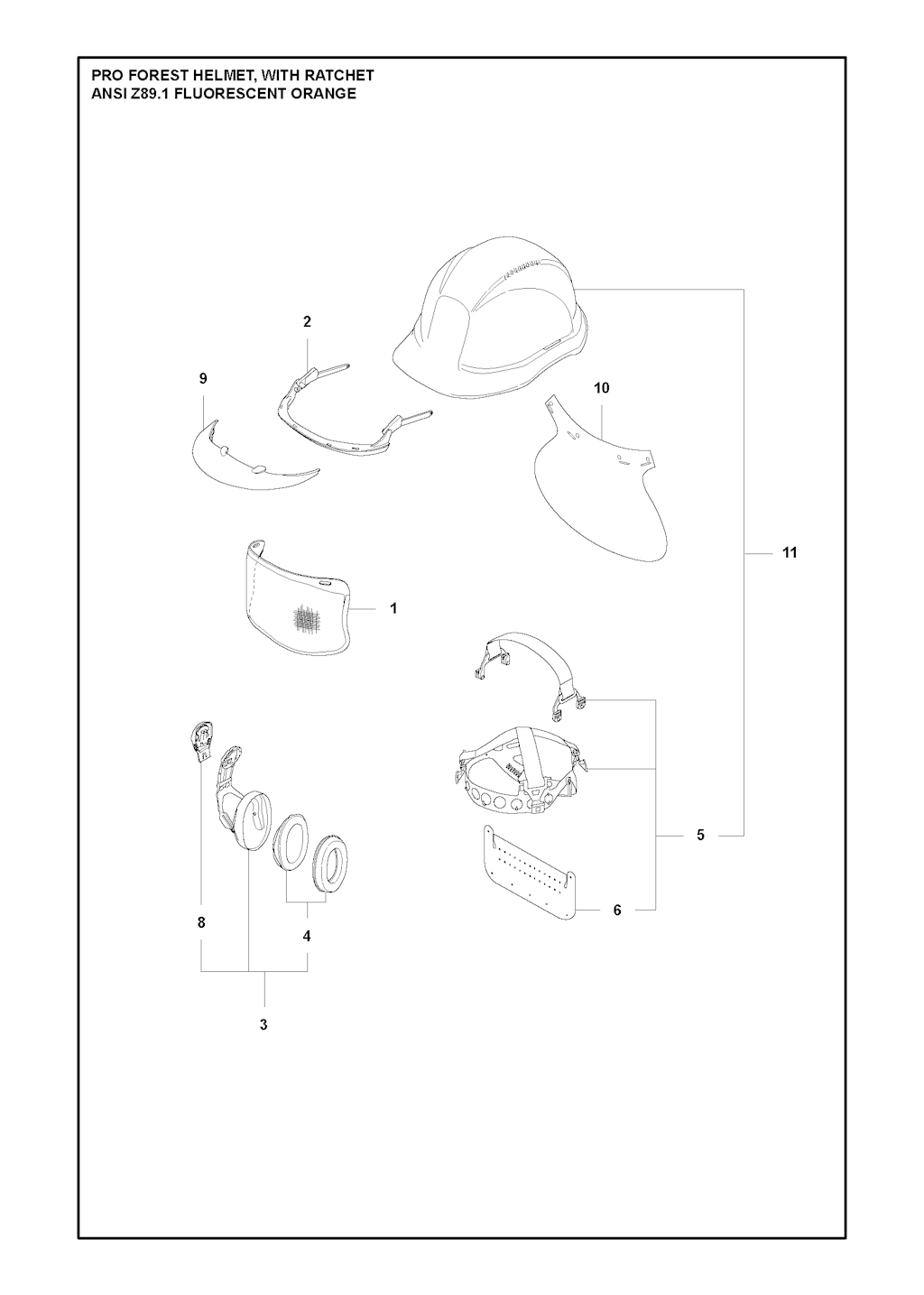 PRO FOREST HELMET, WITH RATCHET
ANSI Z89.1 FLUORESCENT ORANGE

2
9
10
11
1
5
6
8
4
3