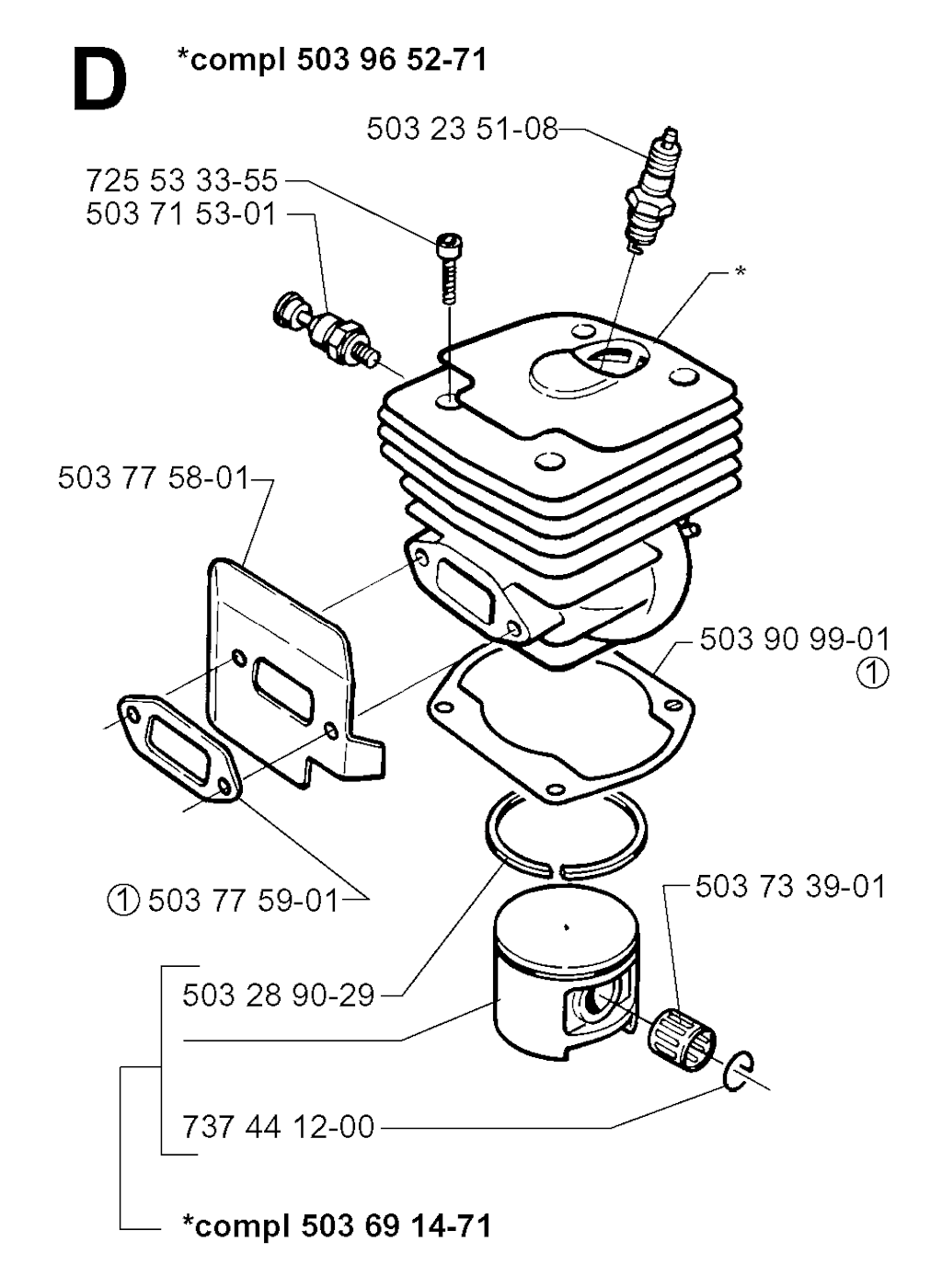 D *compl 503 96 52-71

503 23 51-08

725 53 33-55

503 71 53-01

*

503 77 58-01

503 90 99-01 ①

① 503 77 59-01

503 73 39-01

503 28 90-29

737 44 12-00

*compl 503 69 14-71