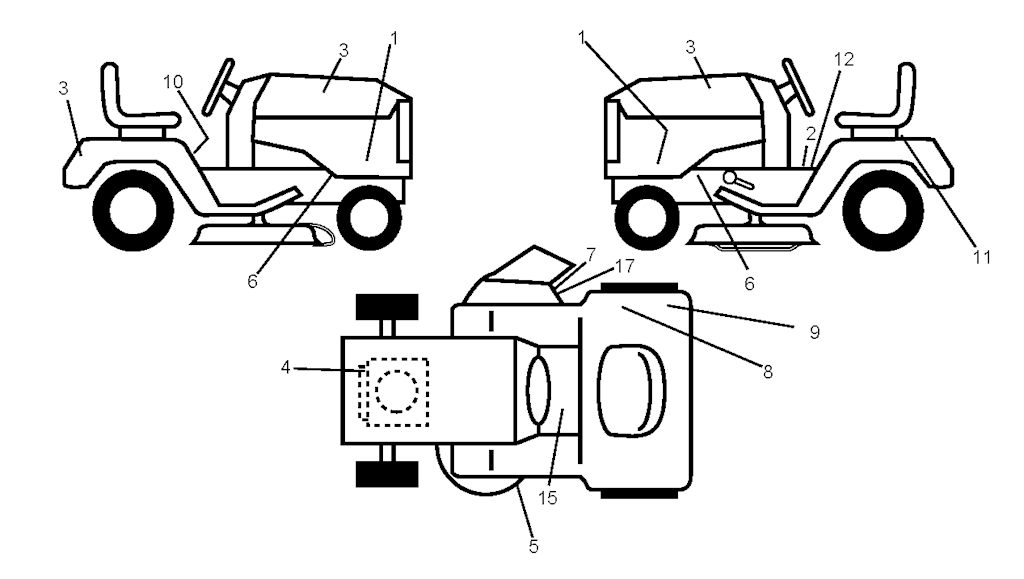 3
10
3
1
6
1
3
12
2
6
11
7
17
9
8
4
15
5