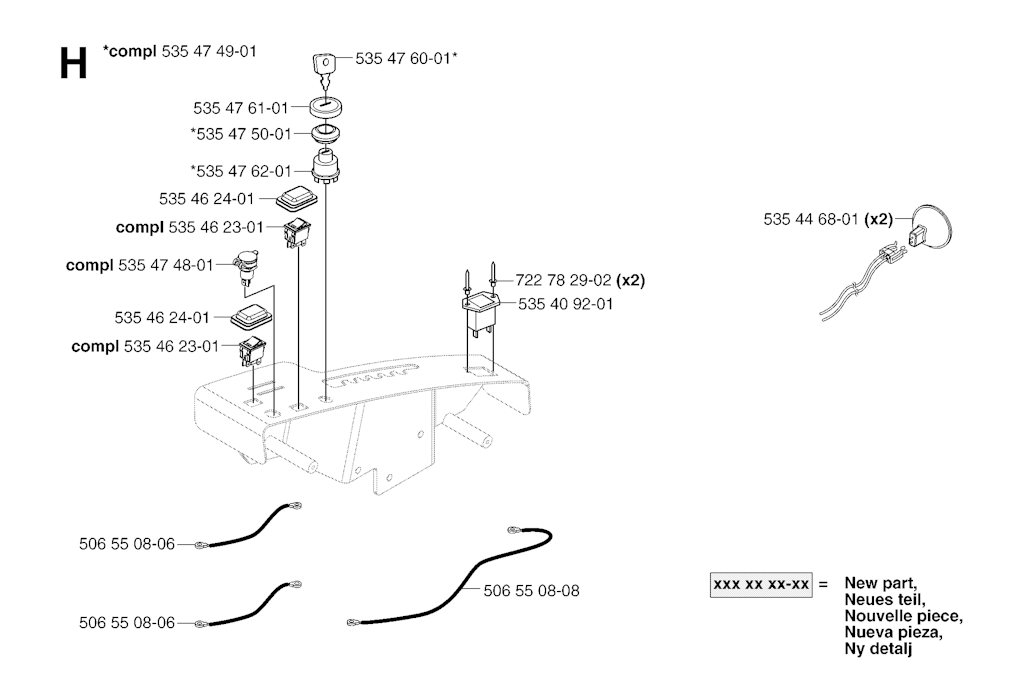 H *compl 535 47 49-01

535 47 60-01*

535 47 61-01

*535 47 50-01

*535 47 62-01

535 46 24-01

compl 535 46 23-01

compl 535 47 48-01

535 46 24-01

compl 535 46 23-01

722 78 29-02 (x2)

535 40 92-01

535 44 68-01 (x2)

506 55 08-06

506 55 08-06

506 55 08-08

xxx xx xx-xx = New part, Neues teil, Nouvelle piece, Nueva pieza, Ny detalj