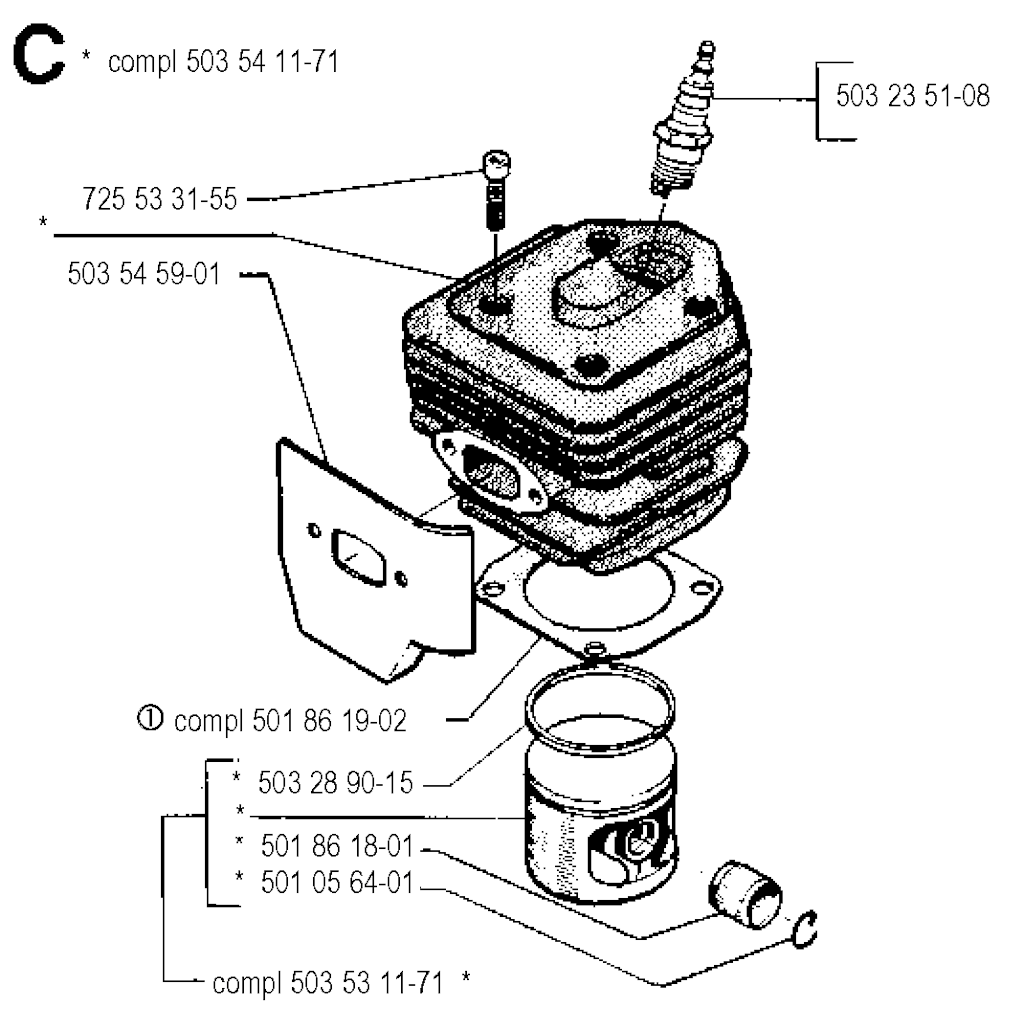 C * compl 503 54 11-71

503 23 51-08

725 53 31-55

*

503 54 59-01

① compl 501 86 19-02

* 503 28 90-15

*

* 501 86 18-01

* 501 05 64-01

compl 503 53 11-71 *