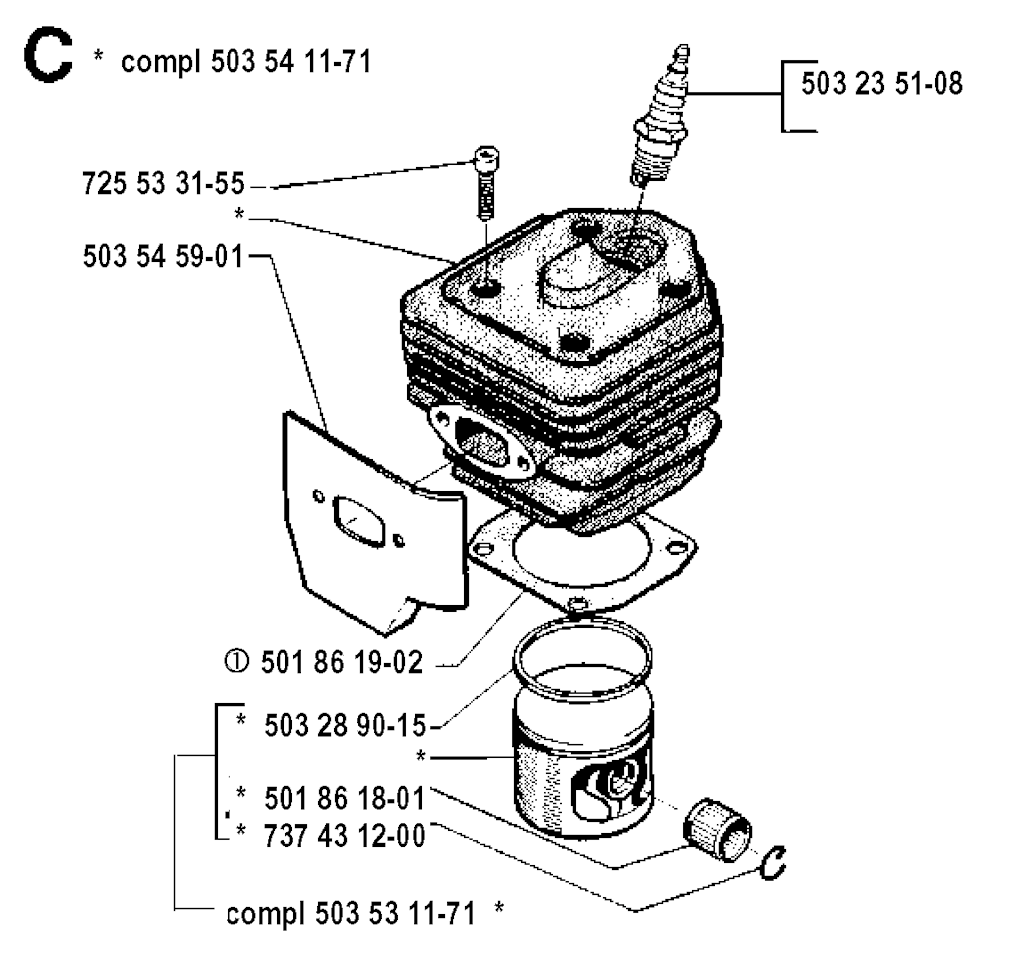 C * compl 503 54 11-71

503 23 51-08

725 53 31-55
*
503 54 59-01

① 501 86 19-02

* 503 28 90-15
*
* 501 86 18-01
* 737 43 12-00

compl 503 53 11-71 *