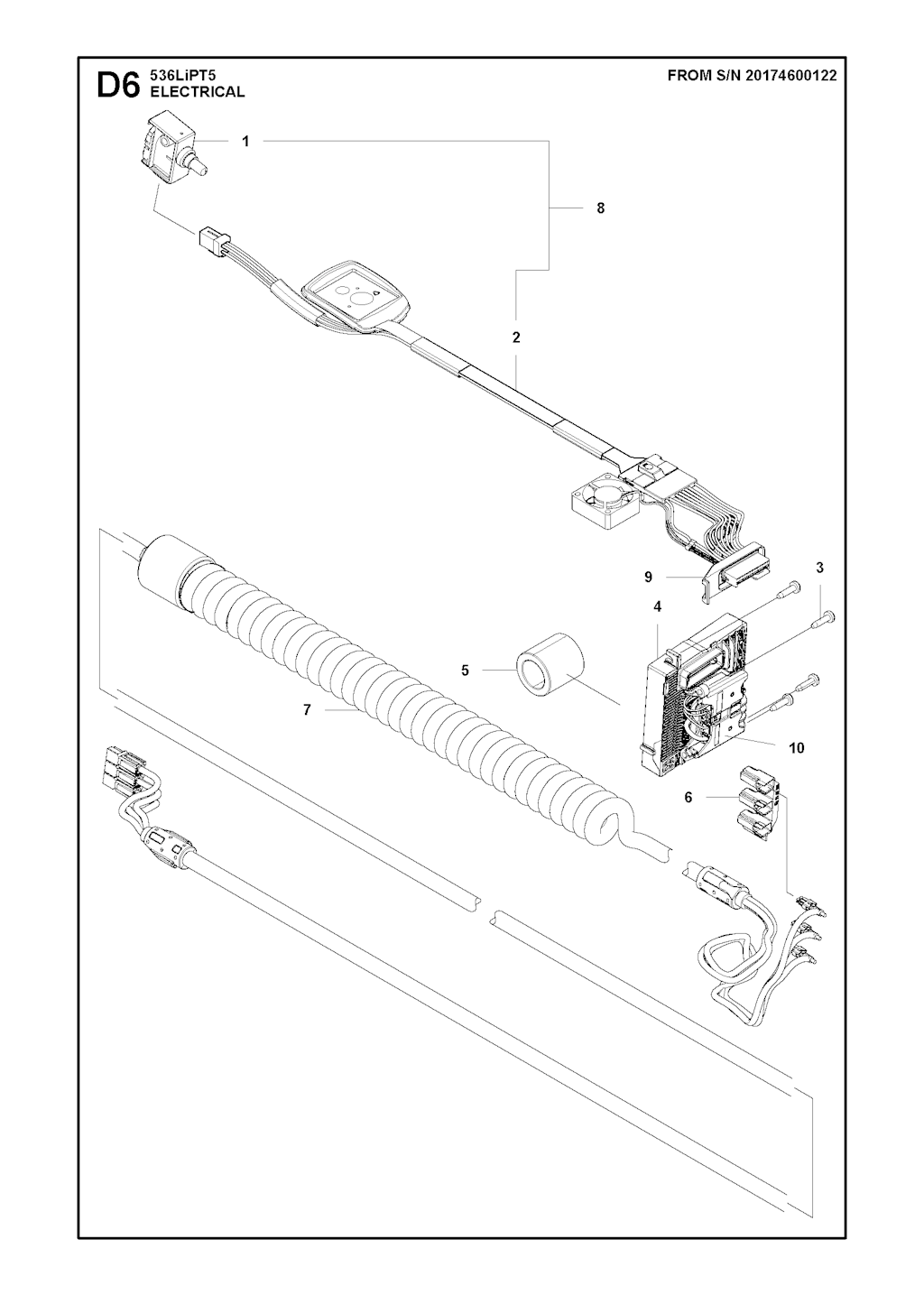 D6 536LiPT5
ELECTRICAL

FROM S/N 20174600122

1
8
2
9
3
4
5
7
10
6