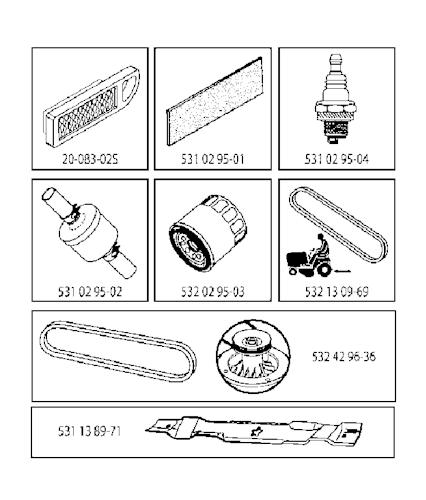 20-083-02S

531 02 95-01

531 02 95-04

531 02 95-02

532 02 95-03

532 13 09-69

532 42 96-36

531 13 89-71