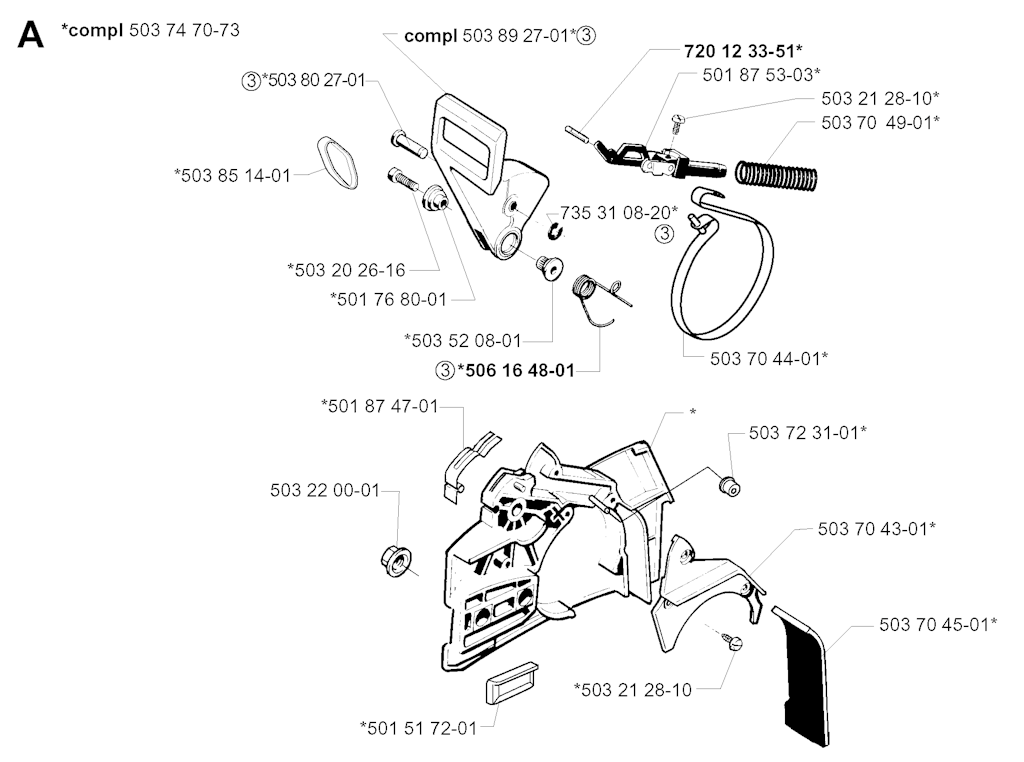 A *compl 503 74 70-73

compl 503 89 27-01*③

③*503 80 27-01

720 12 33-51*

501 87 53-03*

503 21 28-10*

503 70 49-01*

*503 85 14-01

735 31 08-20*
③

*503 20 26-16

*501 76 80-01

*503 52 08-01

③*506 16 48-01

503 70 44-01*

*501 87 47-01

*

503 72 31-01*

503 22 00-01

503 70 43-01*

503 70 45-01*

*503 21 28-10

*501 51 72-01