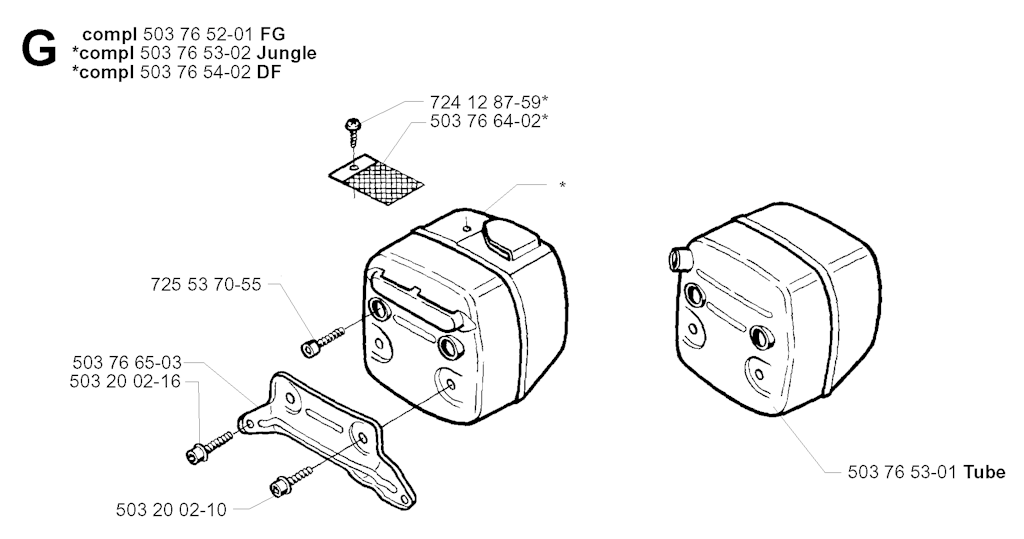 G compl 503 76 52-01 FG
*compl 503 76 53-02 Jungle
*compl 503 76 54-02 DF

724 12 87-59*
503 76 64-02*
*
725 53 70-55
503 76 65-03
503 20 02-16
503 20 02-10
503 76 53-01 Tube