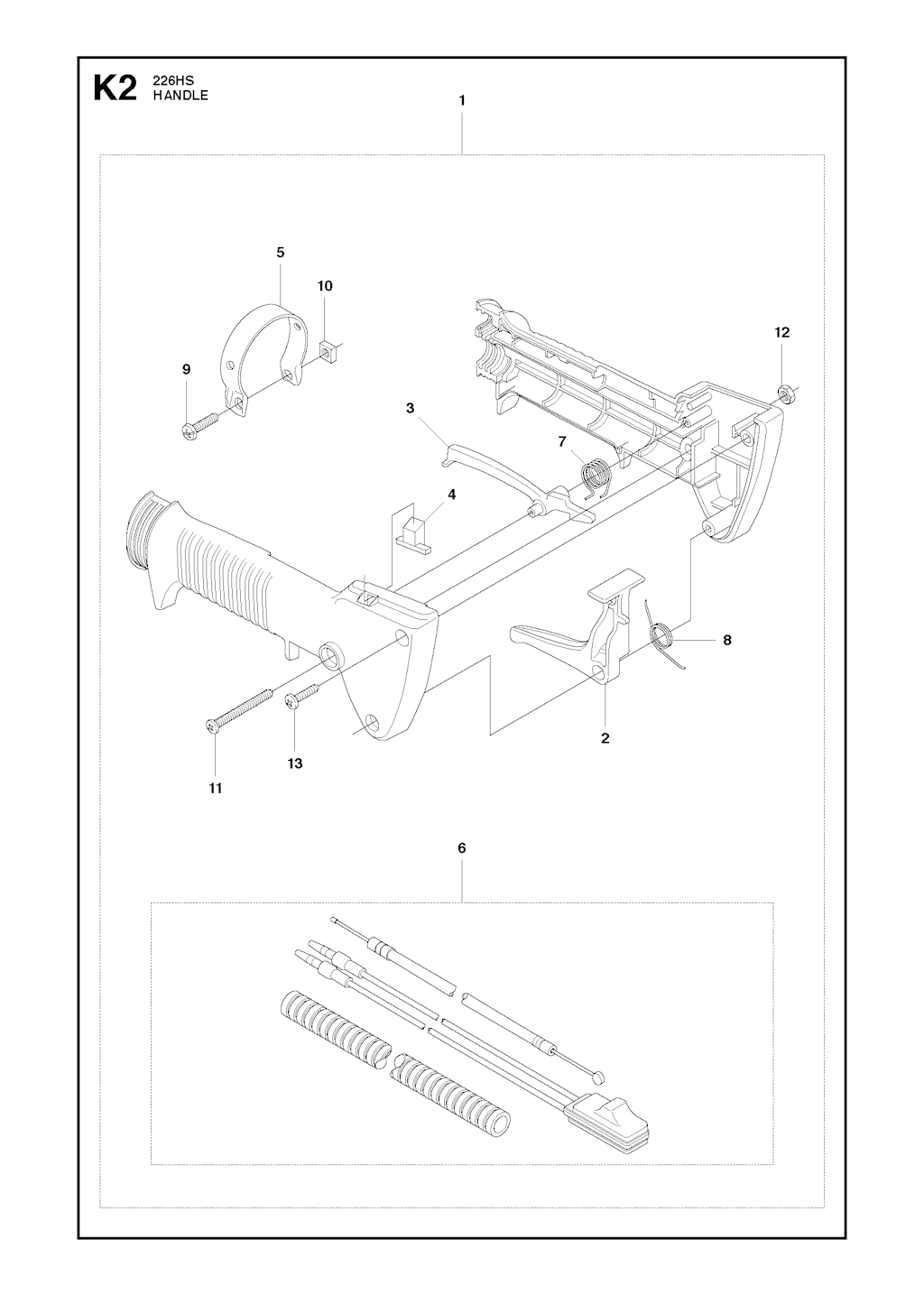 K2 226HS
HANDLE

1

5

10

12

9

3

7

4

8

2

11

13

6