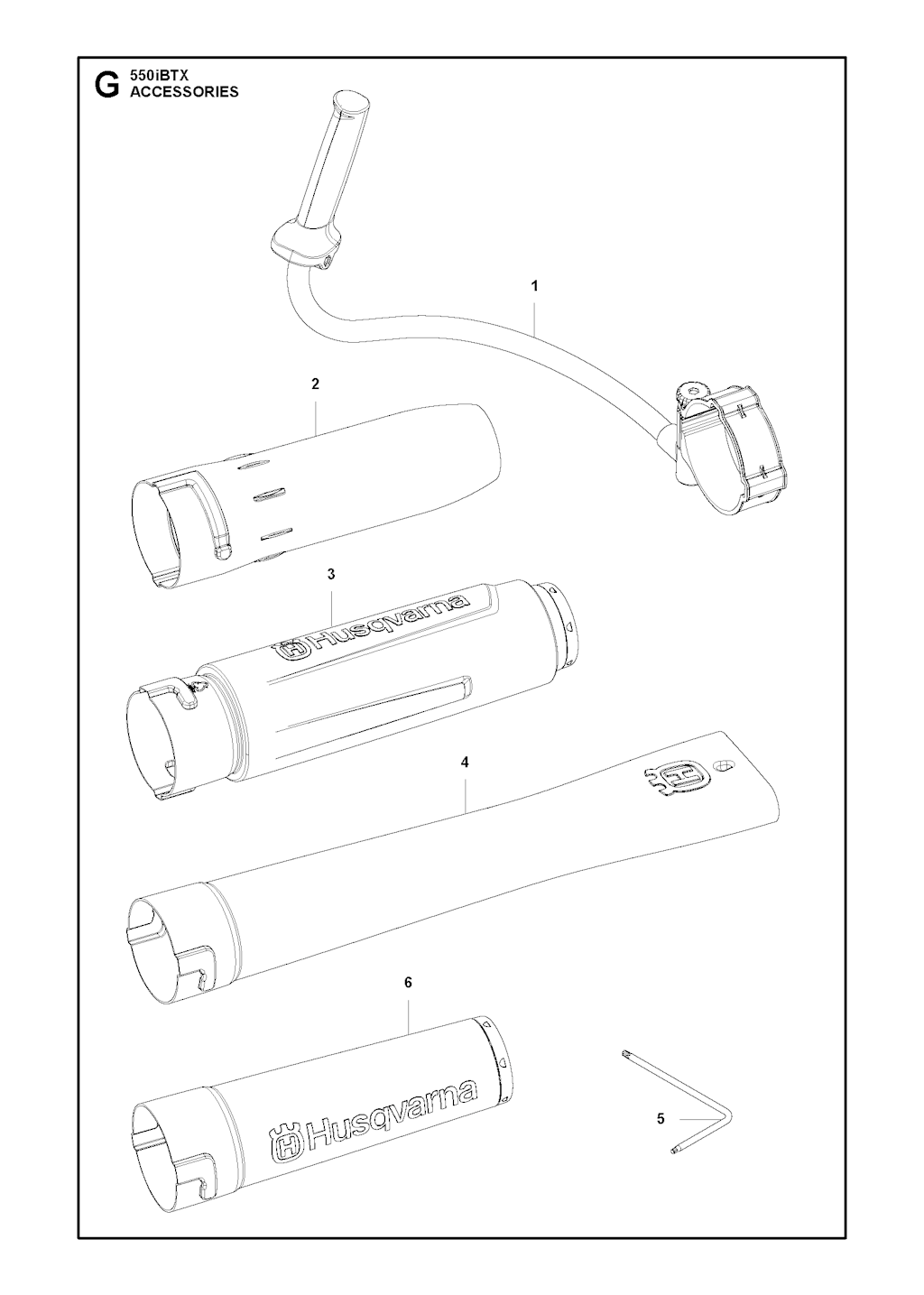 G 550iBTX
ACCESSORIES

1

2

3

Husqvarna

4

6

Husqvarna

5