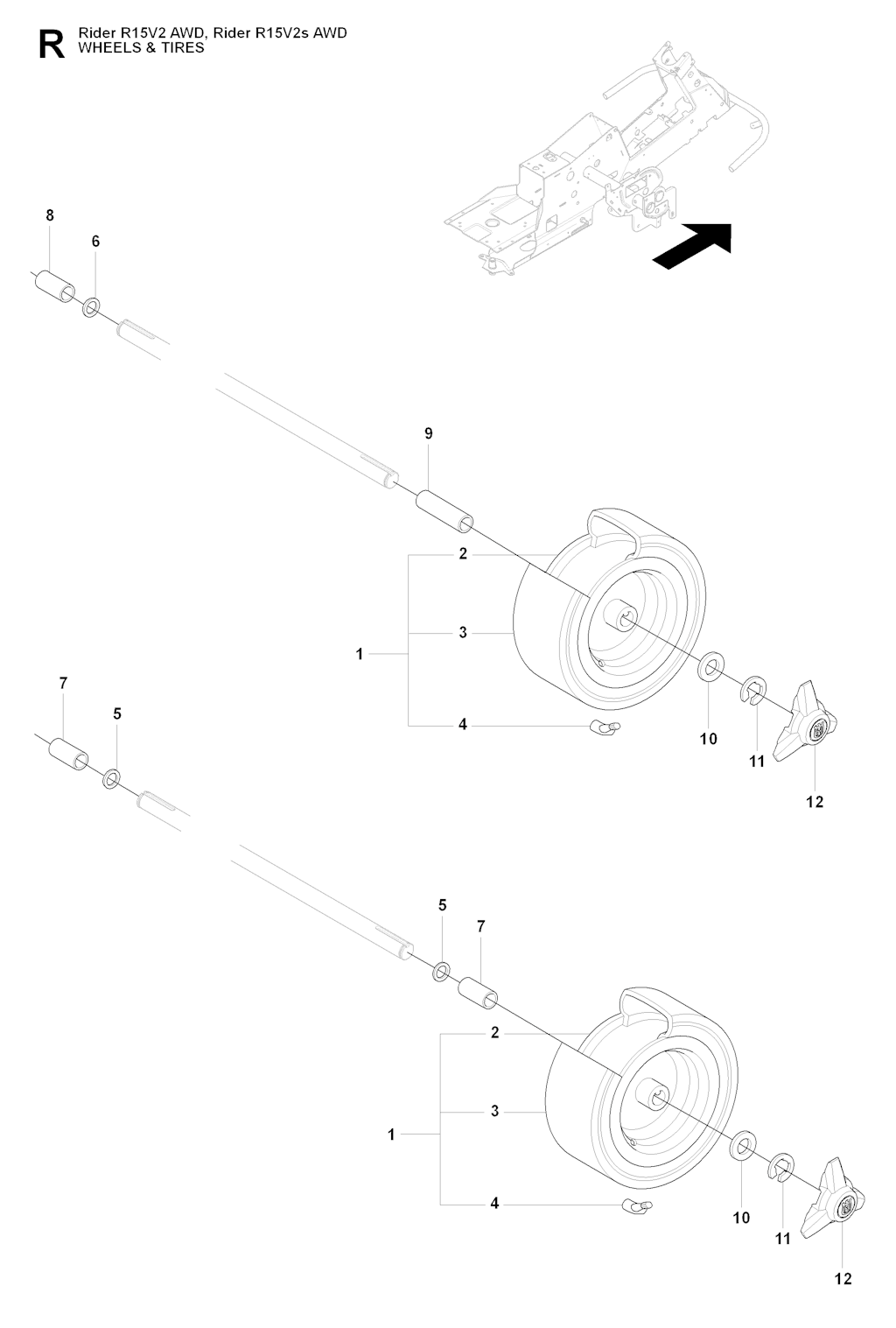 R Rider R15V2 AWD, Rider R15V2s AWD
WHEELS & TIRES

8
6
9
2
3
1
4
10
11
12
7
5
5
7
2
3
1
4
10
11
12