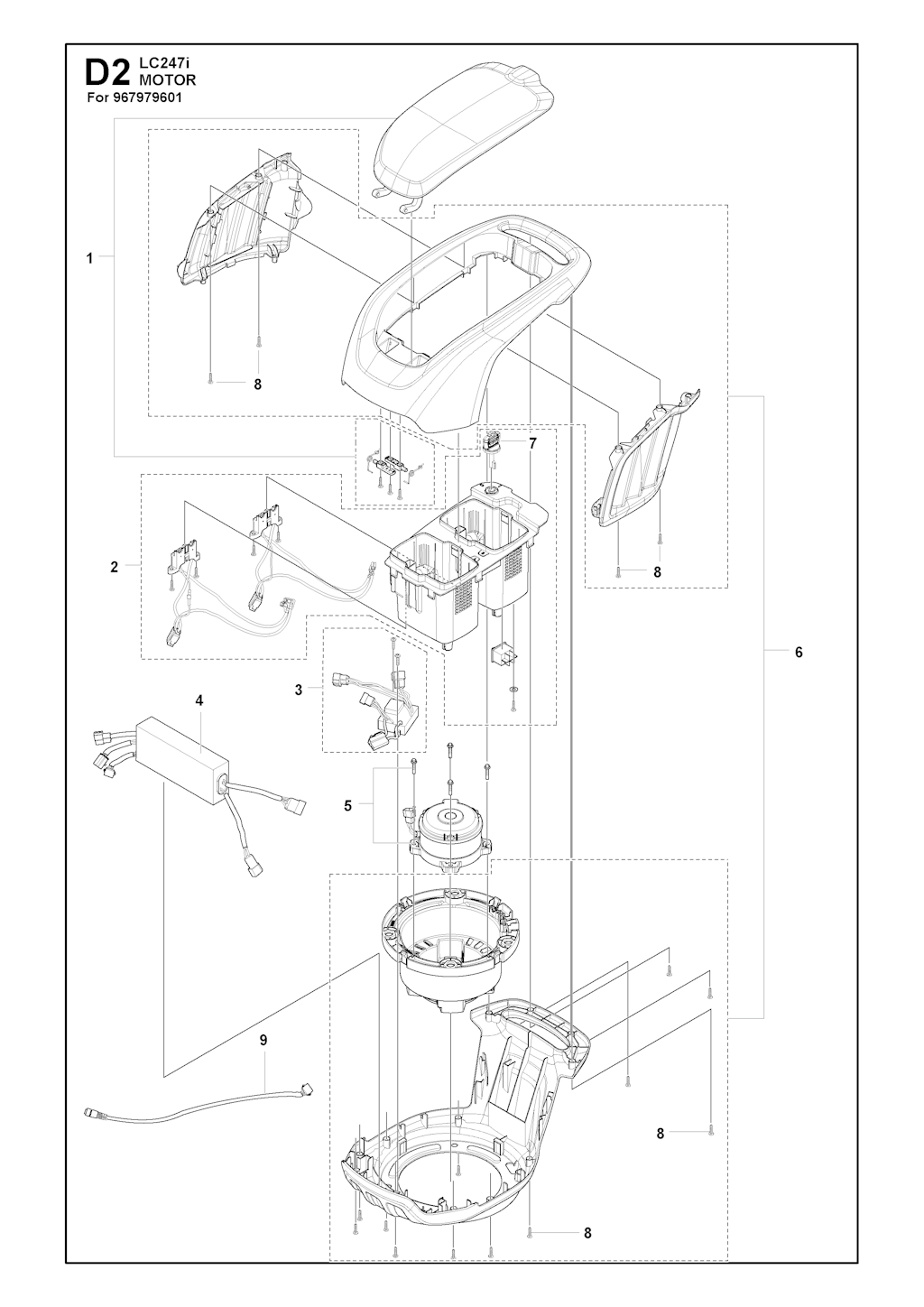 D2 LC247i
MOTOR
For 967979601

1
8
7
2
8
6
3
4
5
9
8
8