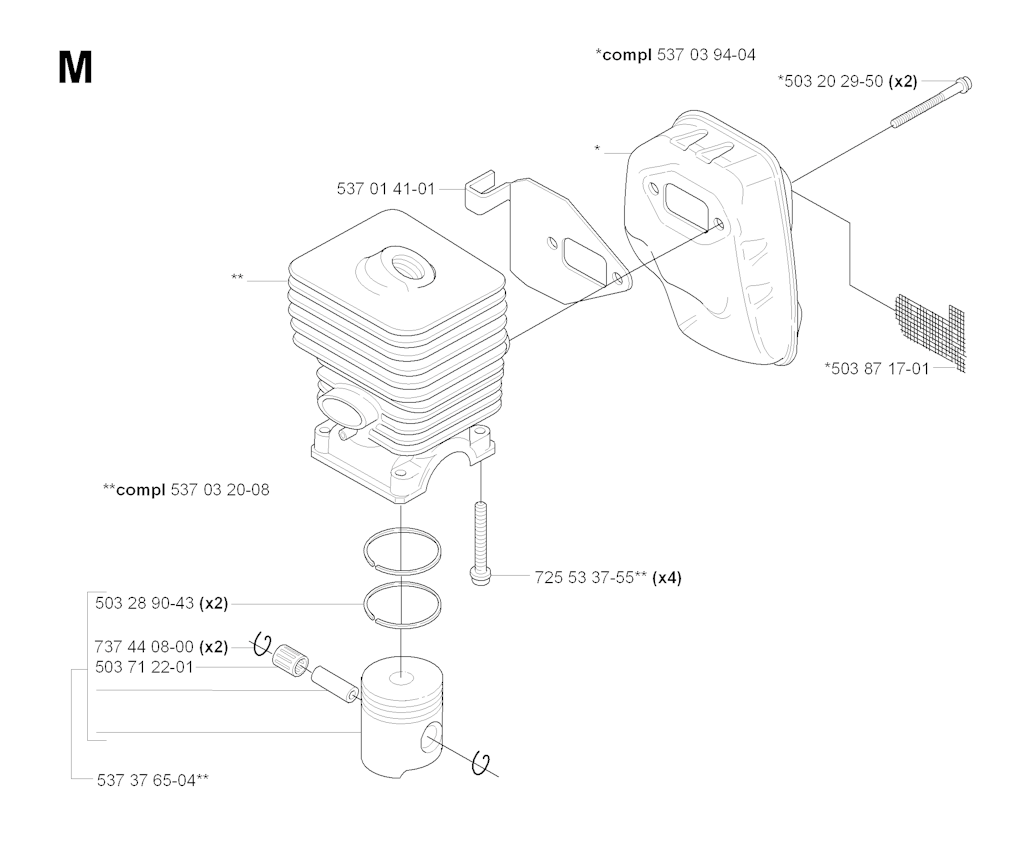 M

*compl 537 03 94-04

*503 20 29-50 (x2)

*

537 01 41-01

**

*503 87 17-01

**compl 537 03 20-08

725 53 37-55** (x4)

503 28 90-43 (x2)

737 44 08-00 (x2)

503 71 22-01

537 37 65-04**