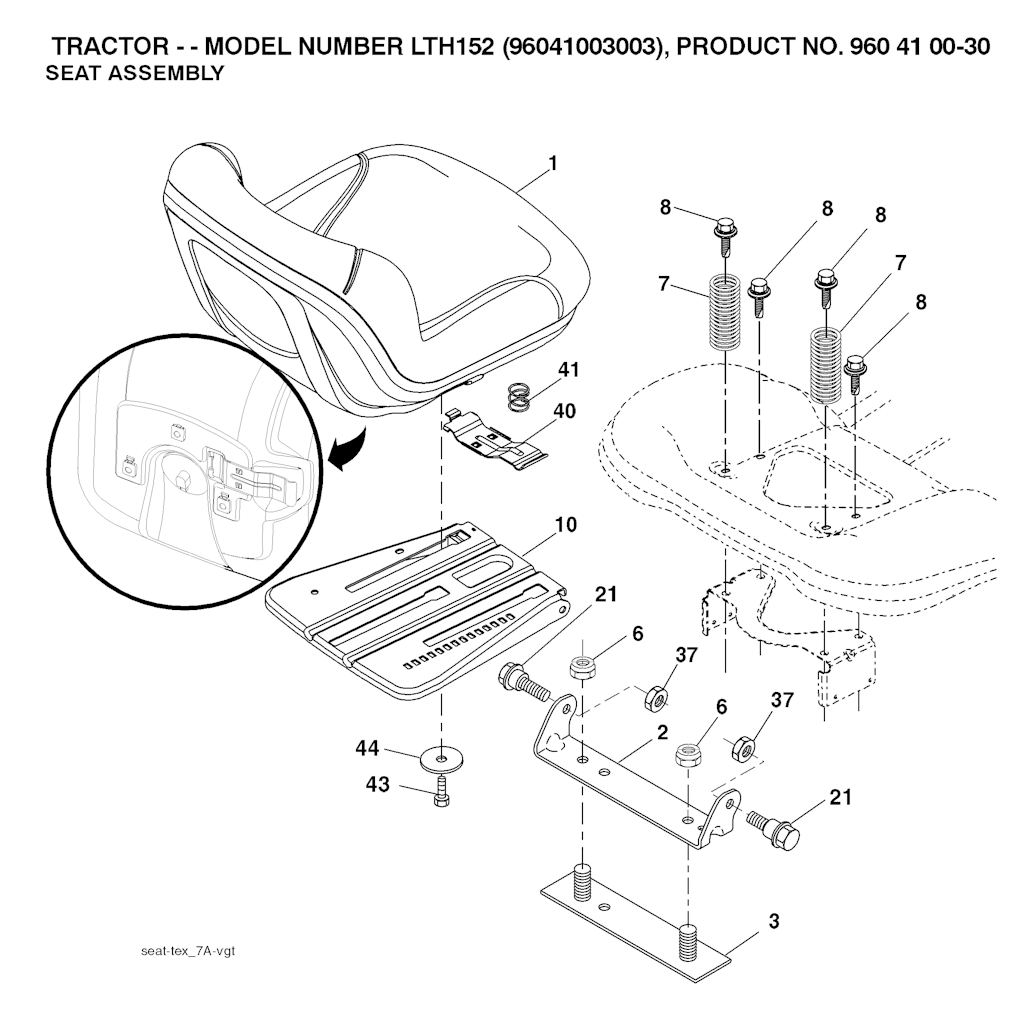 TRACTOR - - MODEL NUMBER LTH152 (96041003003), PRODUCT NO. 960 41 00-30
SEAT ASSEMBLY

1
8
8
8
7
7
8
41
40
10
21
6
37
6
37
2
44
43
21
3

seat-tex_7A-vgt