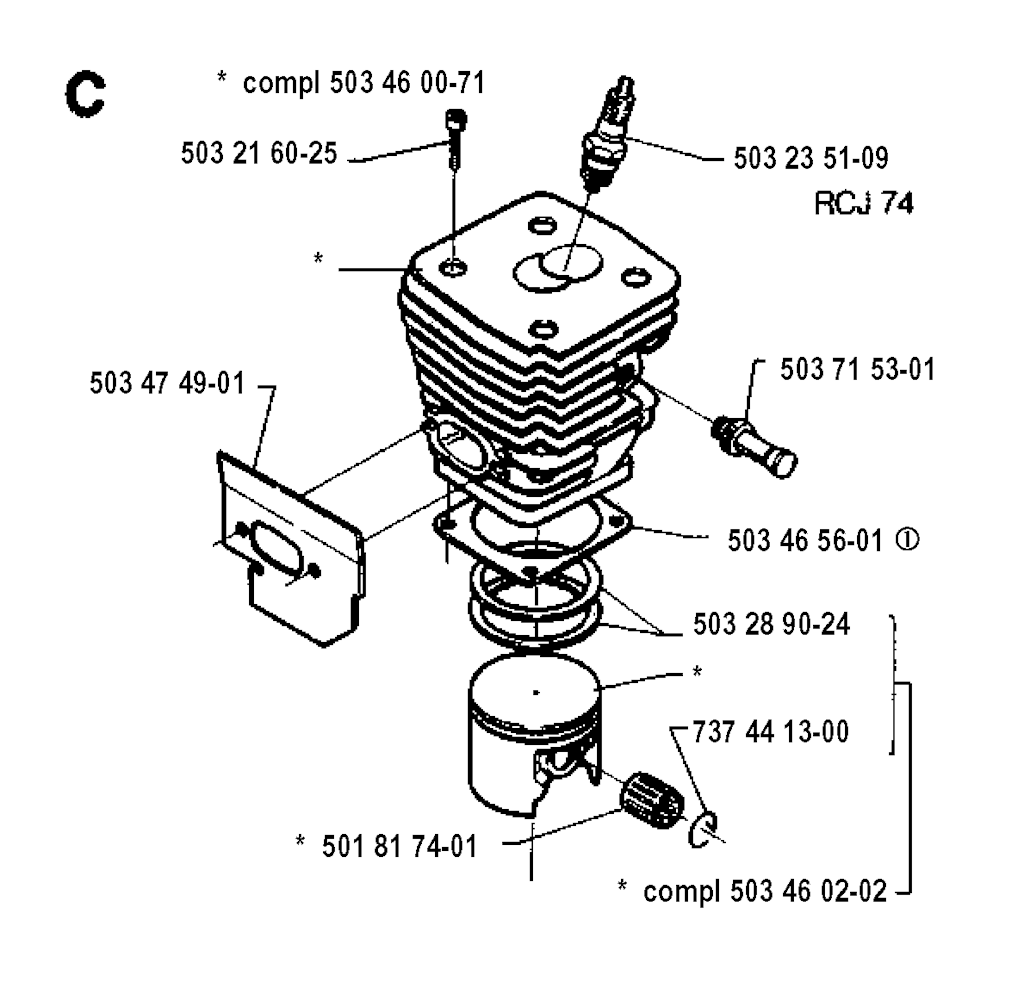 C

* compl 503 46 00-71

503 21 60-25

503 23 51-09

RCJ 74

*

503 47 49-01

503 71 53-01

503 46 56-01 ①

503 28 90-24

*

737 44 13-00

* 501 81 74-01

* compl 503 46 02-02