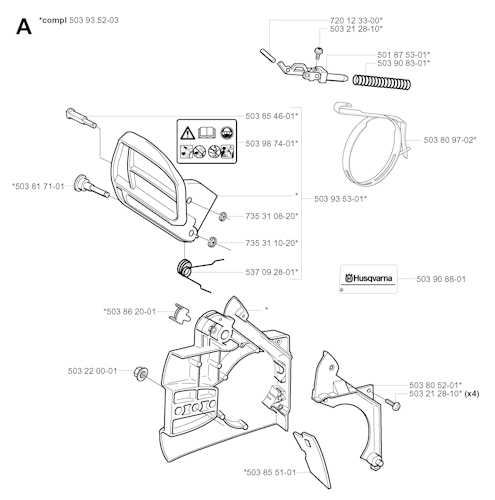 A *compl 503 93 52-03

720 12 33-00*
503 21 28-10*
501 87 53-01*
503 90 83-01*
503 85 46-01*
503 98 74-01*
503 80 97-02*
*503 81 71-01
*
503 93 53-01*
735 31 08-20*
735 31 10-20*
537 09 28-01*
Husqvarna
503 90 88-01
*503 86 20-01
*
503 22 00-01
503 80 52-01*
503 21 28-10* (x4)
*503 85 51-01