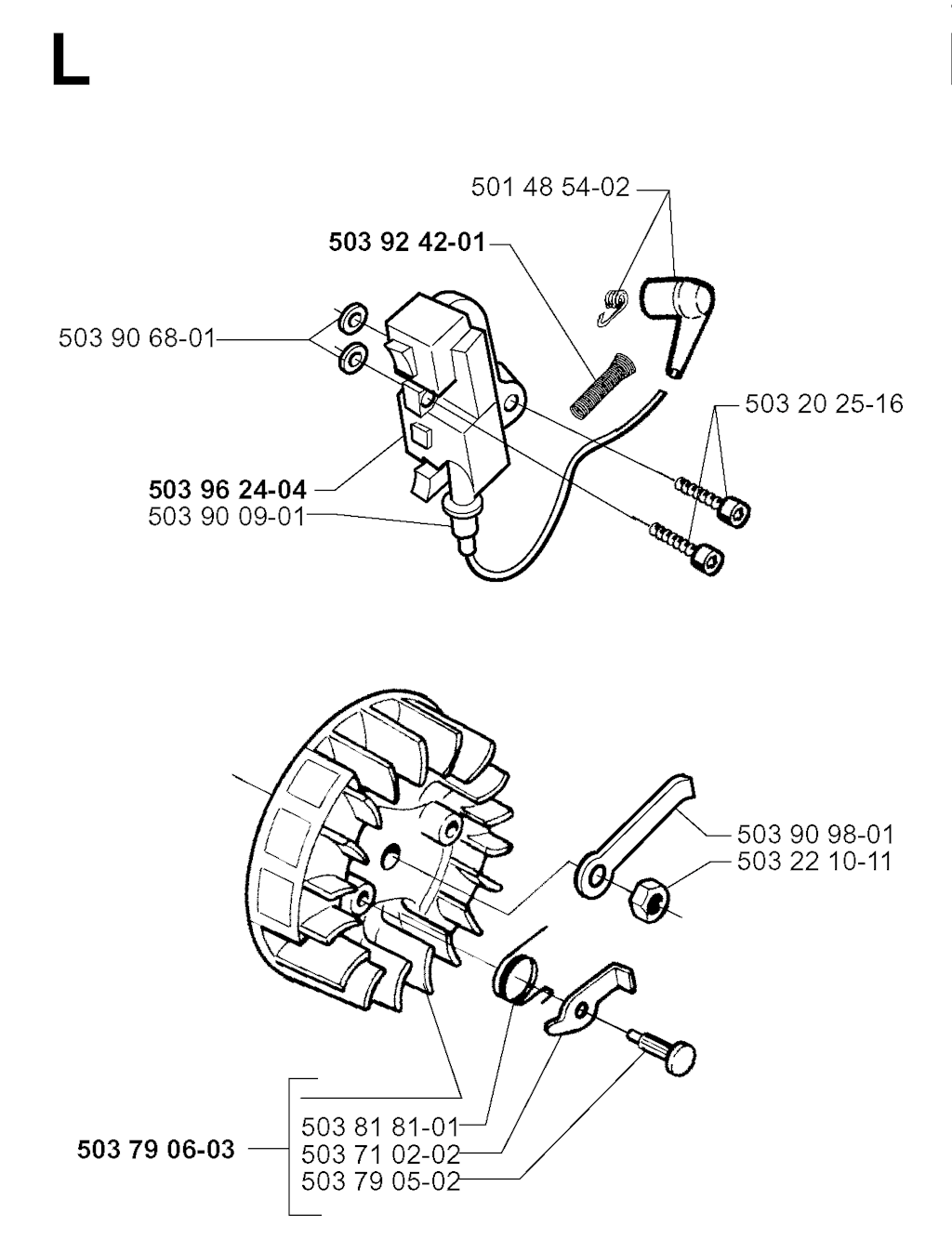 L

501 48 54-02

503 92 42-01

503 90 68-01

503 20 25-16

503 96 24-04

503 90 09-01

503 90 98-01

503 22 10-11

503 79 06-03

503 81 81-01

503 71 02-02

503 79 05-02