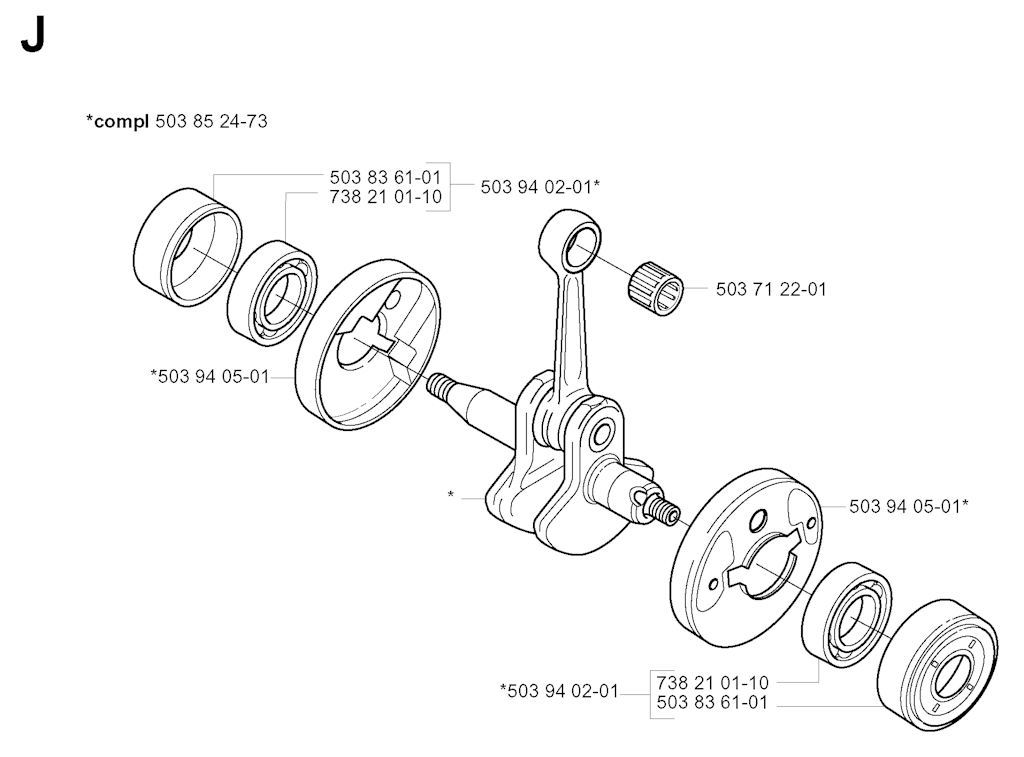 J

*compl 503 85 24-73

503 83 61-01
738 21 01-10
503 94 02-01*

503 71 22-01

*503 94 05-01

*

503 94 05-01*

*503 94 02-01
738 21 01-10
503 83 61-01