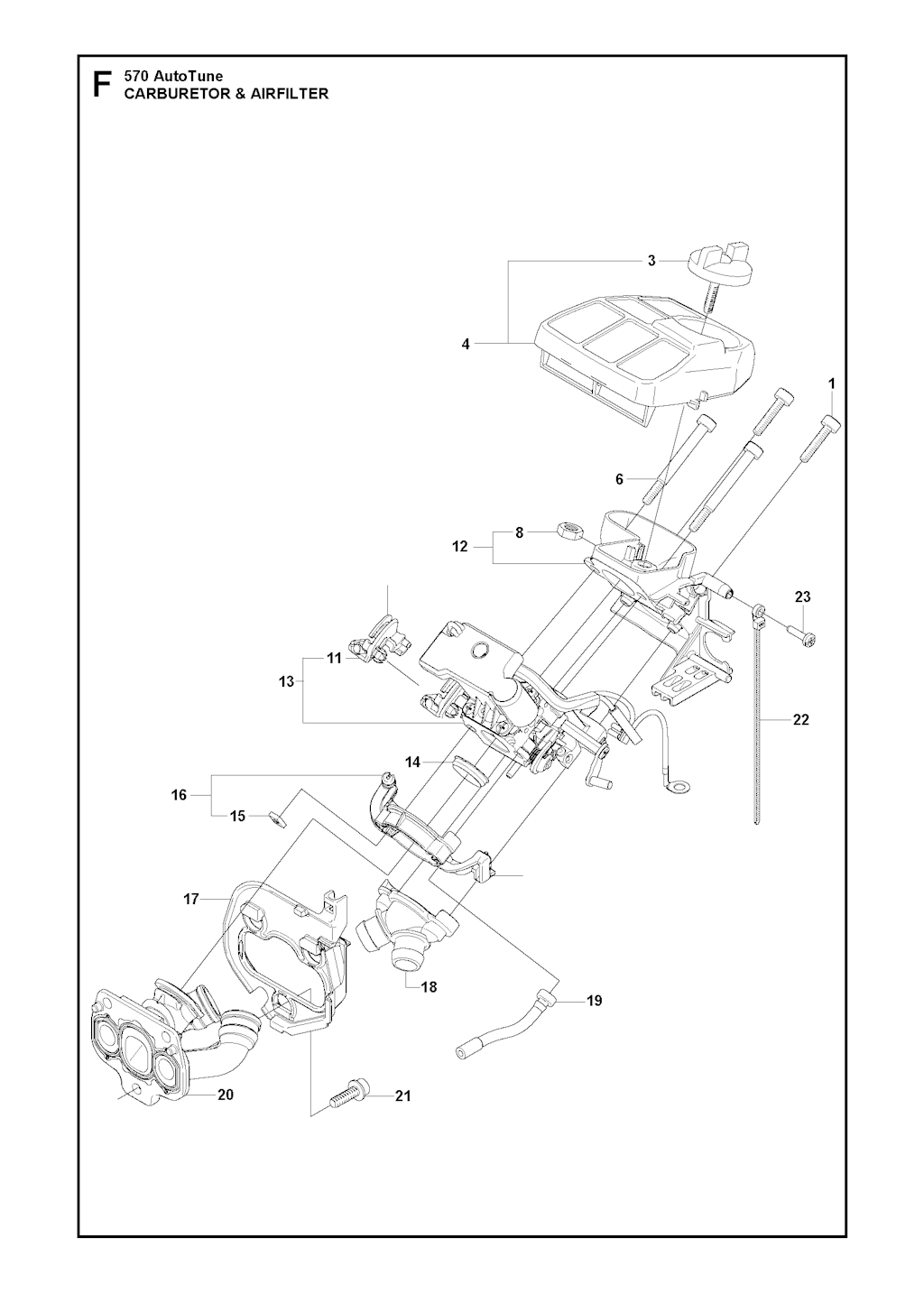 F 570 AutoTune
CARBURETOR & AIRFILTER

3
4
1
6
8
12
23
11
13
22
14
16
15
17
18
19
20
21