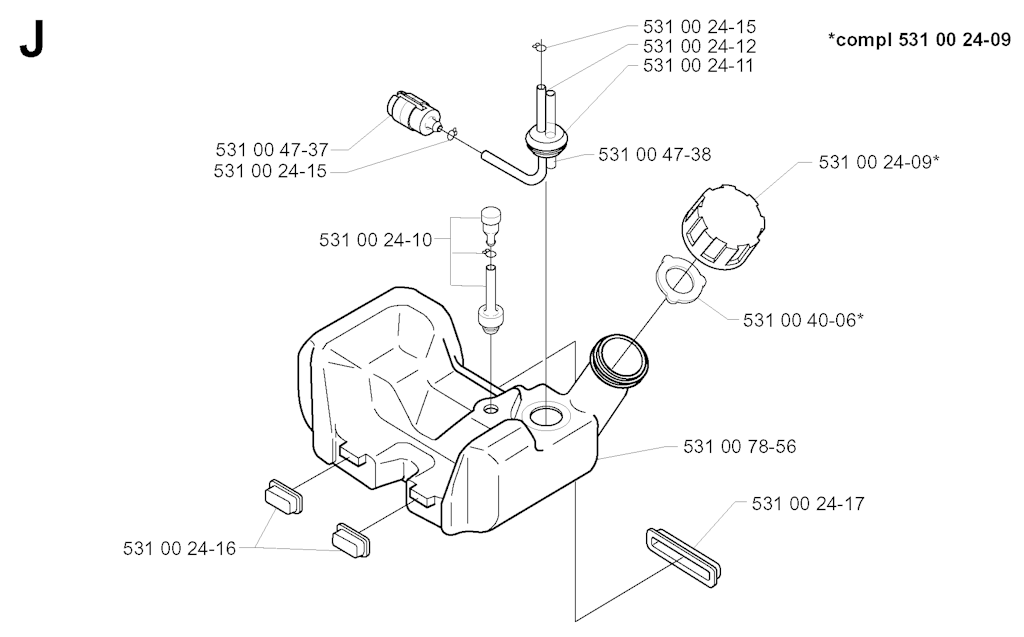 J

*compl 531 00 24-09

531 00 24-15
531 00 24-12
531 00 24-11

531 00 47-37
531 00 24-15

531 00 47-38

531 00 24-09*

531 00 24-10

531 00 40-06*

531 00 78-56

531 00 24-17

531 00 24-16