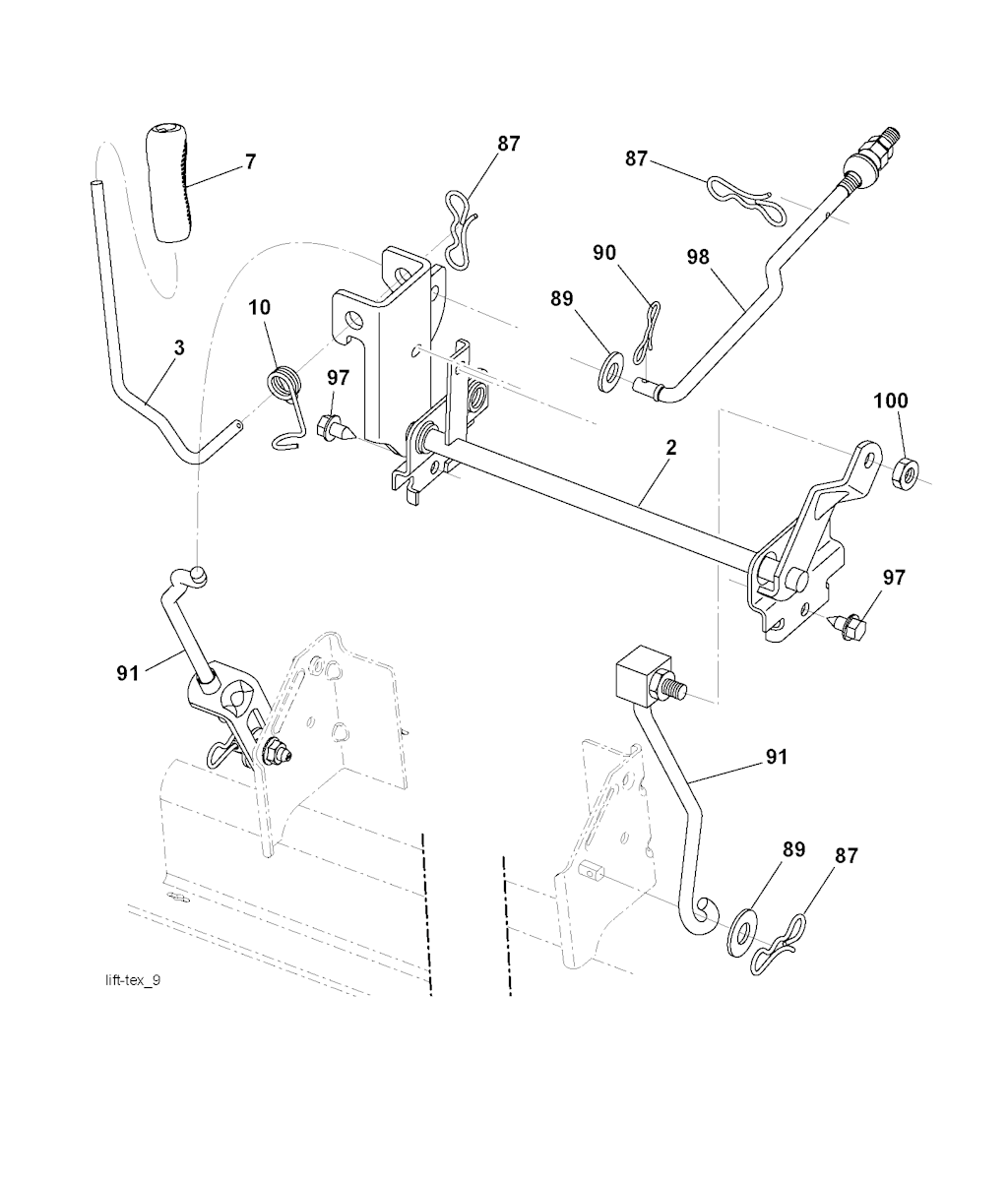 7
87
87
90
98
89
10
3
97
100
2
97
91
91
89
87
lift-tex_9