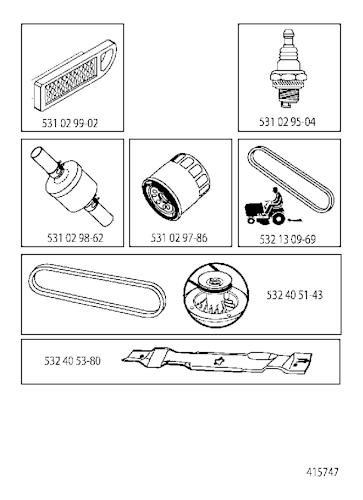 531 02 99-02

531 02 95-04

531 02 98-62

531 02 97-86

532 13 09-69

532 40 51-43

532 40 53-80

415747