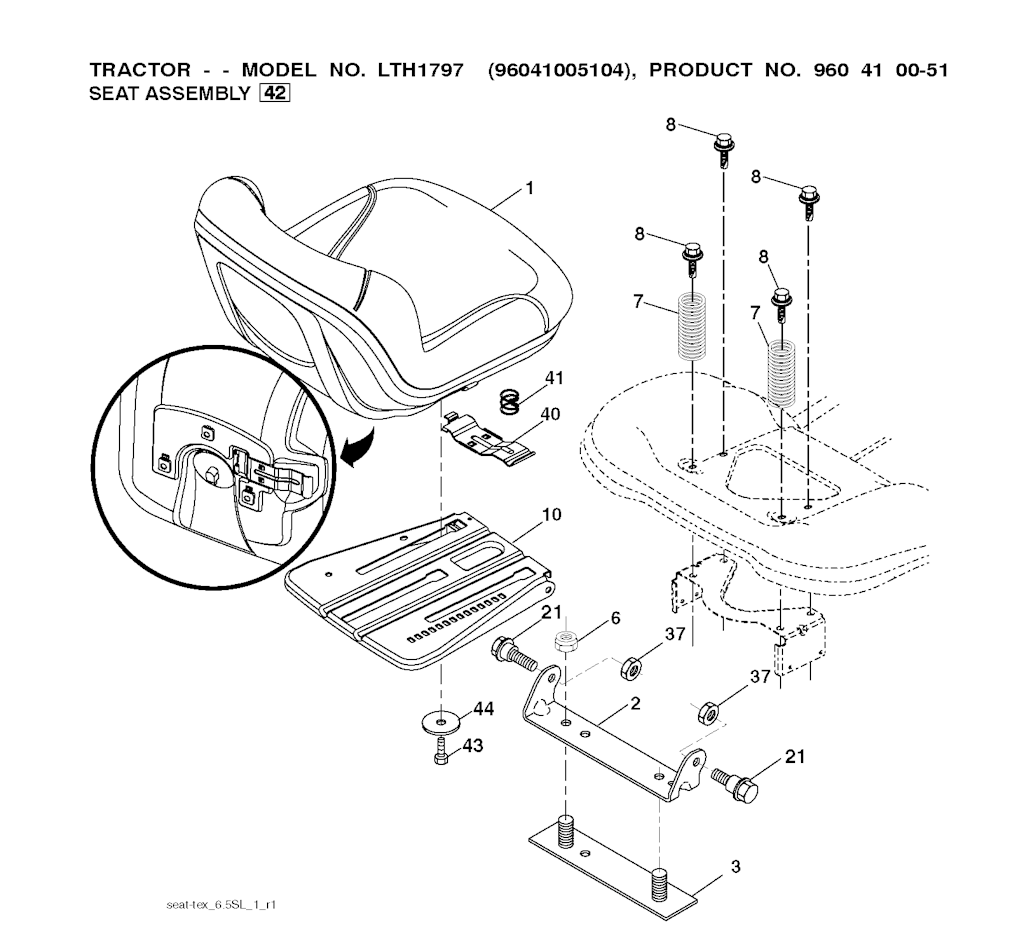 TRACTOR - - MODEL NO. LTH1797 (96041005104), PRODUCT NO. 960 41 00-51
SEAT ASSEMBLY 42

8
8
8
8
1
7
7
41
40
10
21
6
37
37
2
44
43
21
3

seat-tex_6.5SL_1_r1