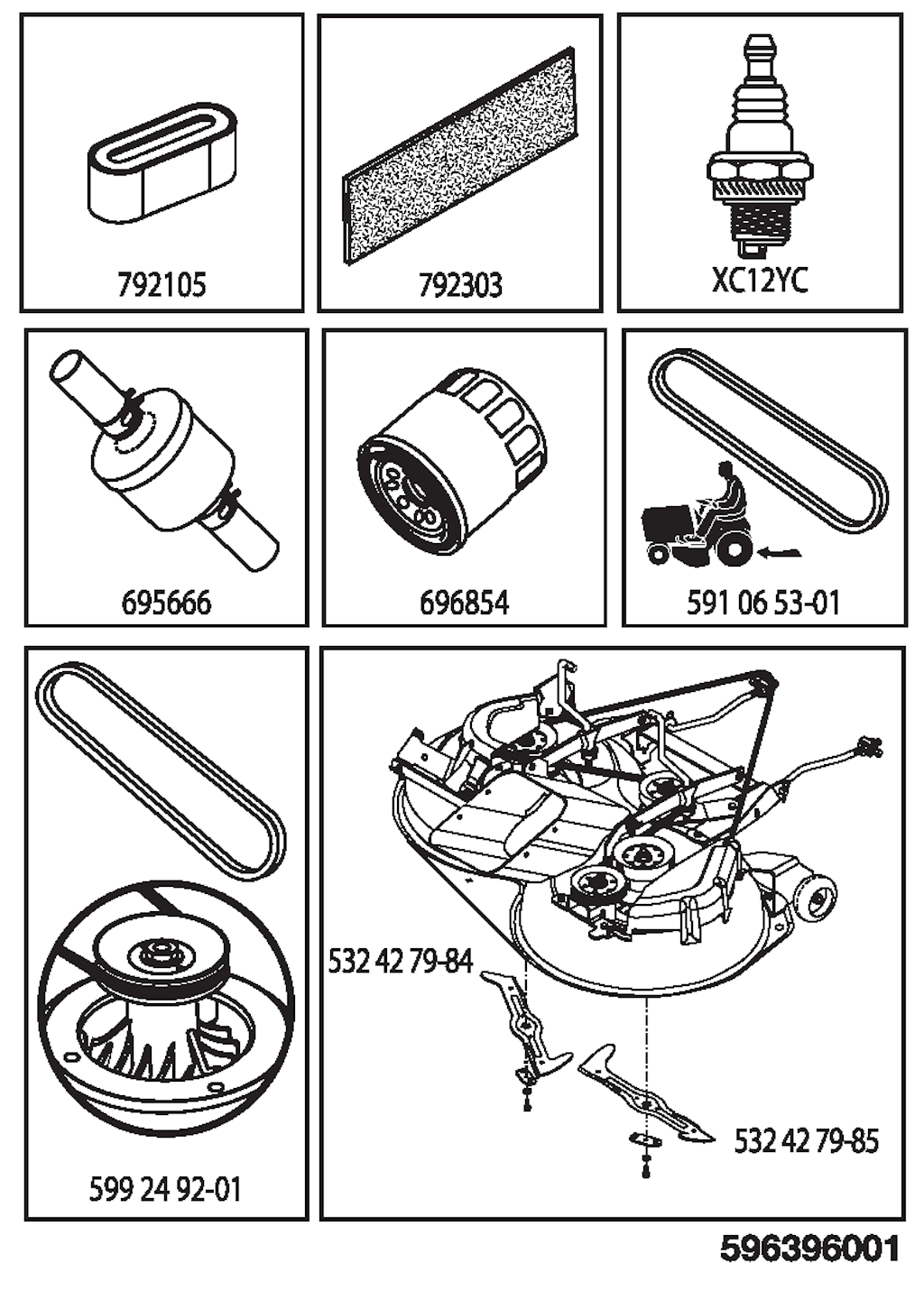 792105

792303

XC12YC

695666

696854

591 06 53-01

599 24 92-01

532 42 79-84

532 42 79-85

596396001