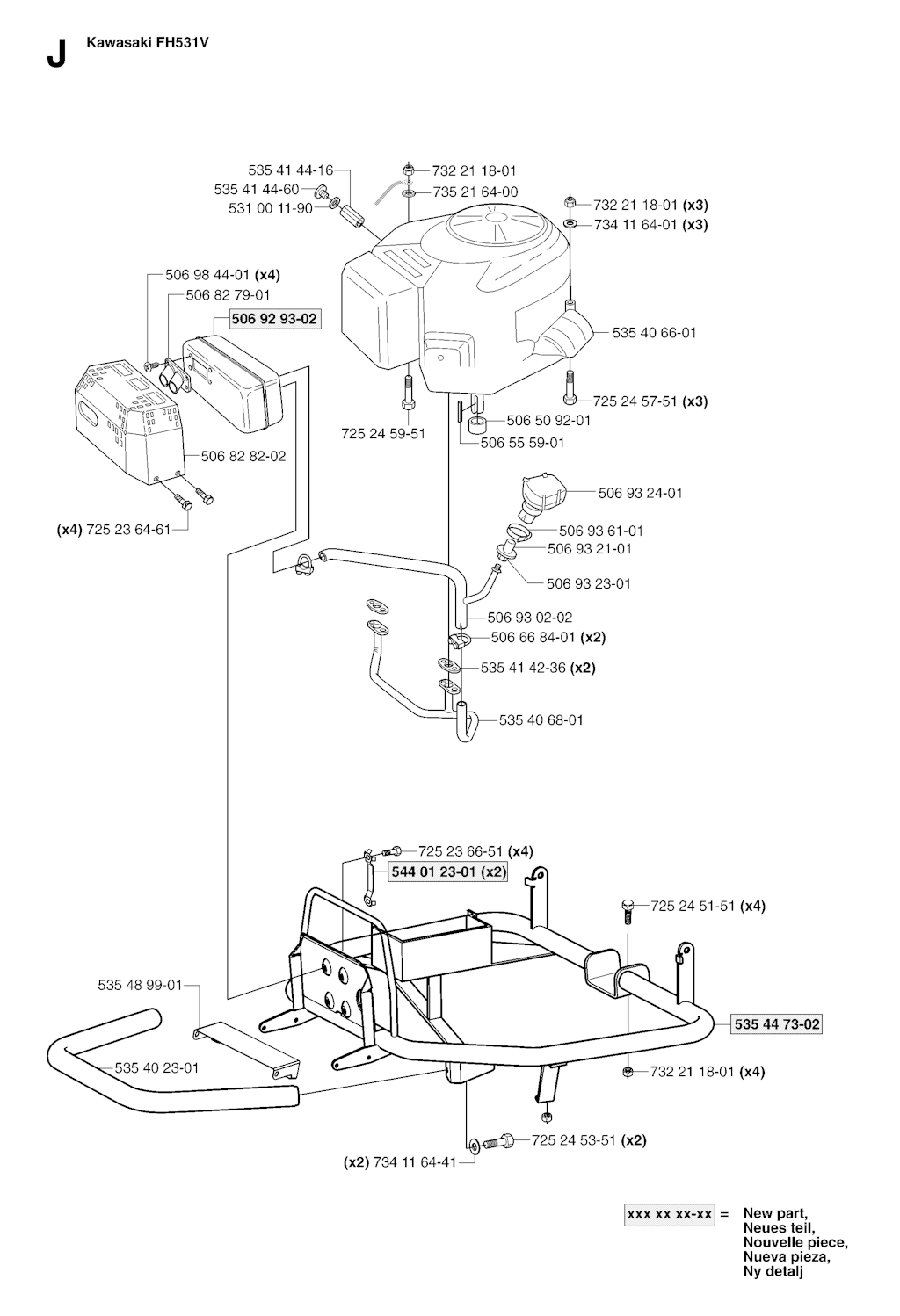 J Kawasaki FH531V

535 41 44-16
535 41 44-60
531 00 11-90
732 21 18-01
735 21 64-00
732 21 18-01 (x3)
734 11 64-01 (x3)
506 98 44-01 (x4)
506 82 79-01
506 92 93-02
535 40 66-01
725 24 57-51 (x3)
725 24 59-51
506 50 92-01
506 55 59-01
506 82 82-02
(x4) 725 23 64-61
506 93 24-01
506 93 61-01
506 93 21-01
506 93 23-01
506 93 02-02
506 66 84-01 (x2)
535 41 42-36 (x2)
535 40 68-01
725 23 66-51 (x4)
544 01 23-01 (x2)
725 24 51-51 (x4)
535 48 99-01
535 44 73-02
535 40 23-01
732 21 18-01 (x4)
725 24 53-51 (x2)
(x2) 734 11 64-41

xxx xx xx-xx = New part, Neues teil, Nouvelle piece, Nueva pieza, Ny detalj