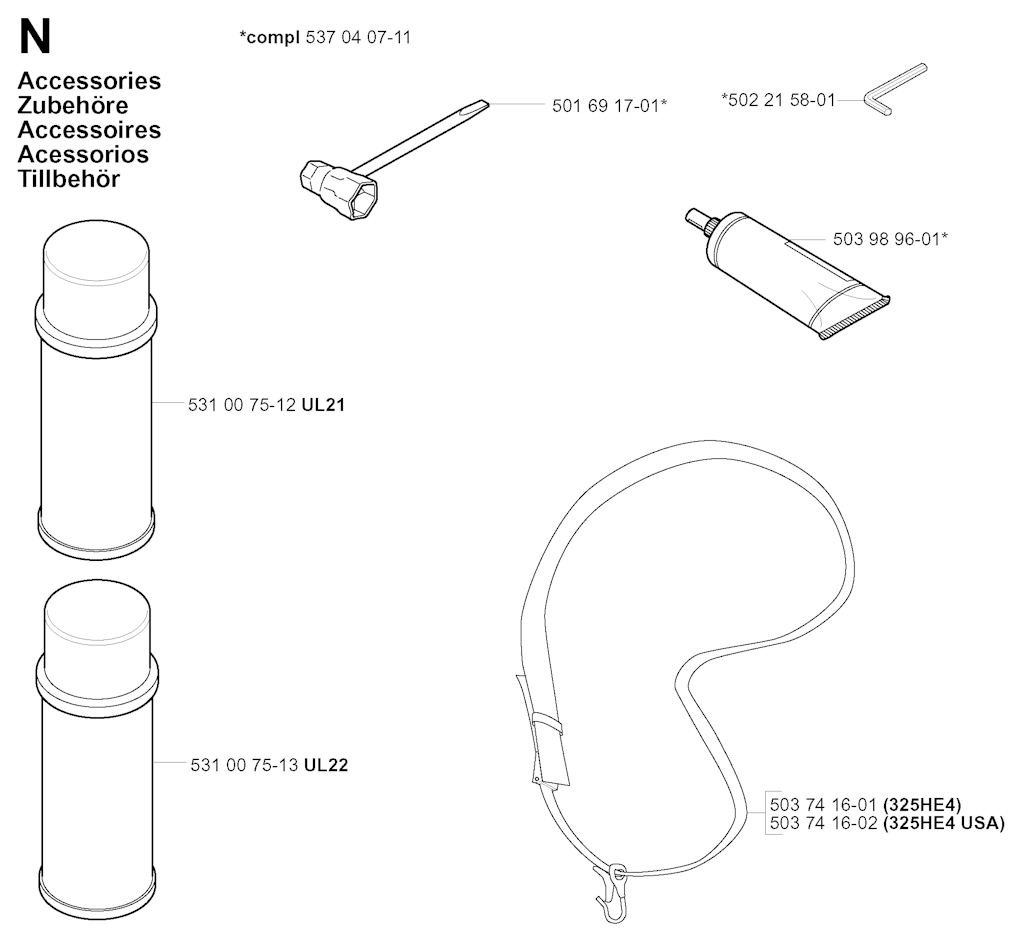 N

Accessories
Zubehöre
Accessoires
Acessorios
Tillbehör

*compl 537 04 07-11

501 69 17-01*

*502 21 58-01

503 98 96-01*

531 00 75-12 UL21

531 00 75-13 UL22

503 74 16-01 (325HE4)
503 74 16-02 (325HE4 USA)