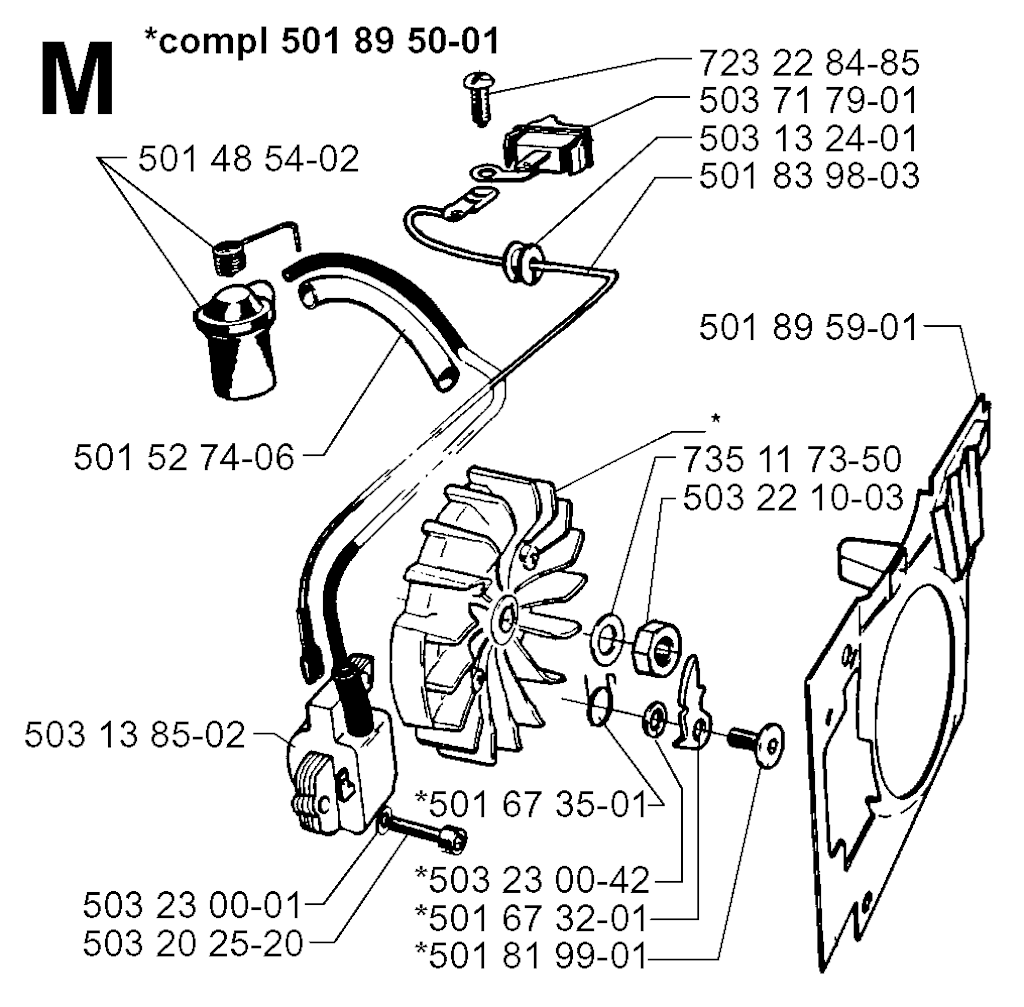 M

*compl 501 89 50-01

723 22 84-85
503 71 79-01
503 13 24-01
501 83 98-03
501 48 54-02
501 89 59-01
501 52 74-06
*
735 11 73-50
503 22 10-03
503 13 85-02
*501 67 35-01
*503 23 00-42
*501 67 32-01
*501 81 99-01
503 23 00-01
503 20 25-20