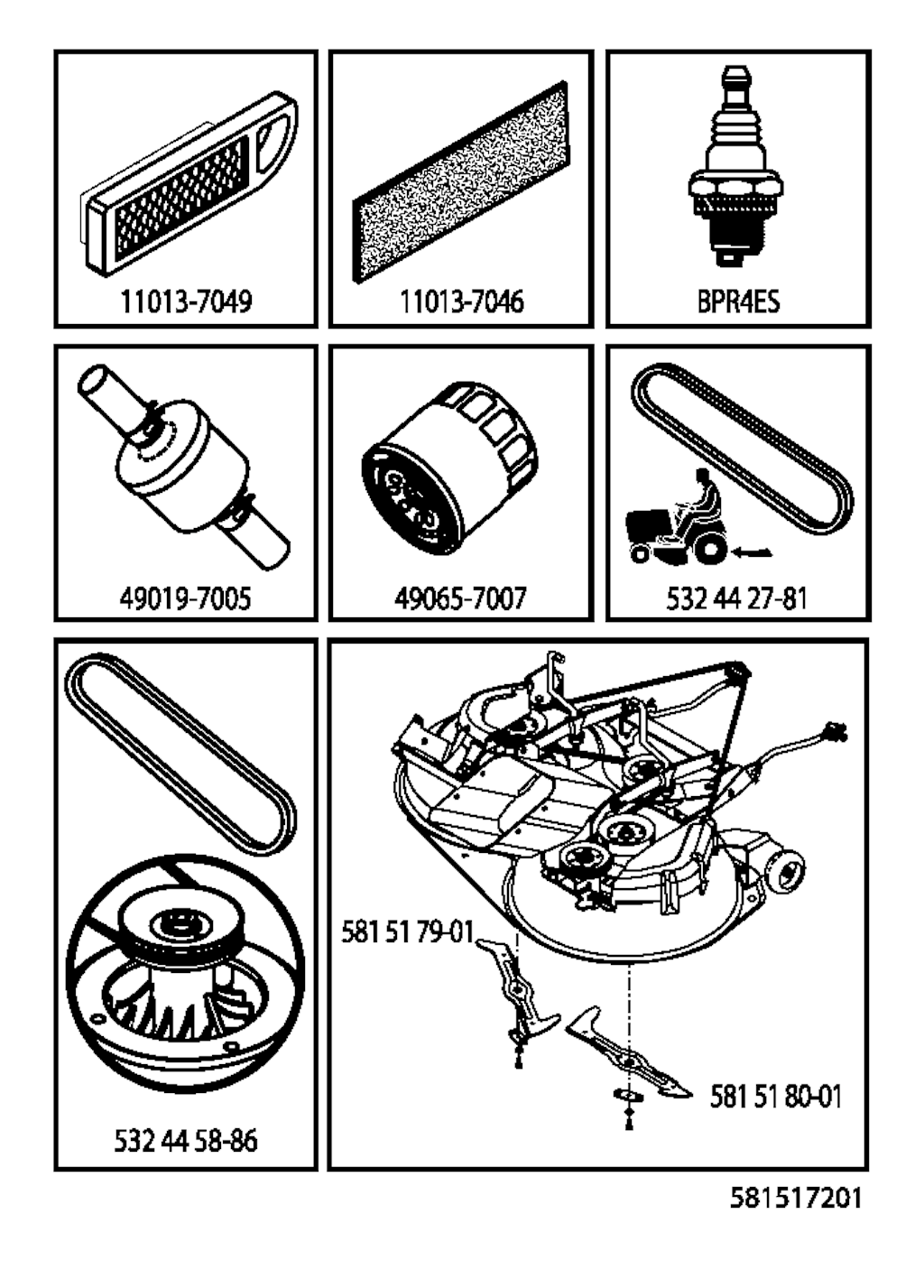 11013-7049

11013-7046

BPR4ES

49019-7005

49065-7007

532 44 27-81

532 44 58-86

581 51 79-01

581 51 80-01

581517201