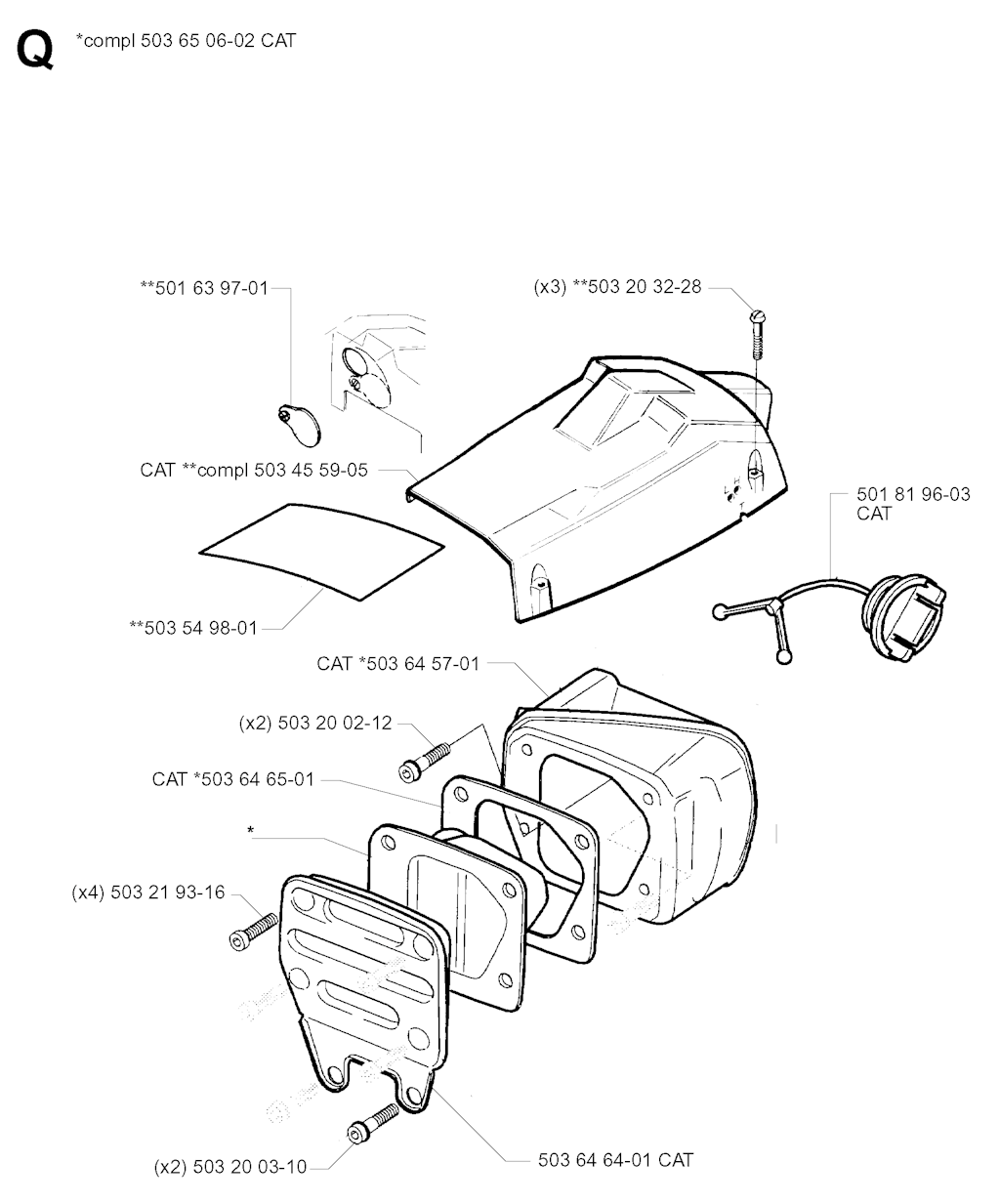 Q *compl 503 65 06-02 CAT

**501 63 97-01

(x3) **503 20 32-28

CAT **compl 503 45 59-05

501 81 96-03 CAT

**503 54 98-01

CAT *503 64 57-01

(x2) 503 20 02-12

CAT *503 64 65-01

*

(x4) 503 21 93-16

(x2) 503 20 03-10

503 64 64-01 CAT