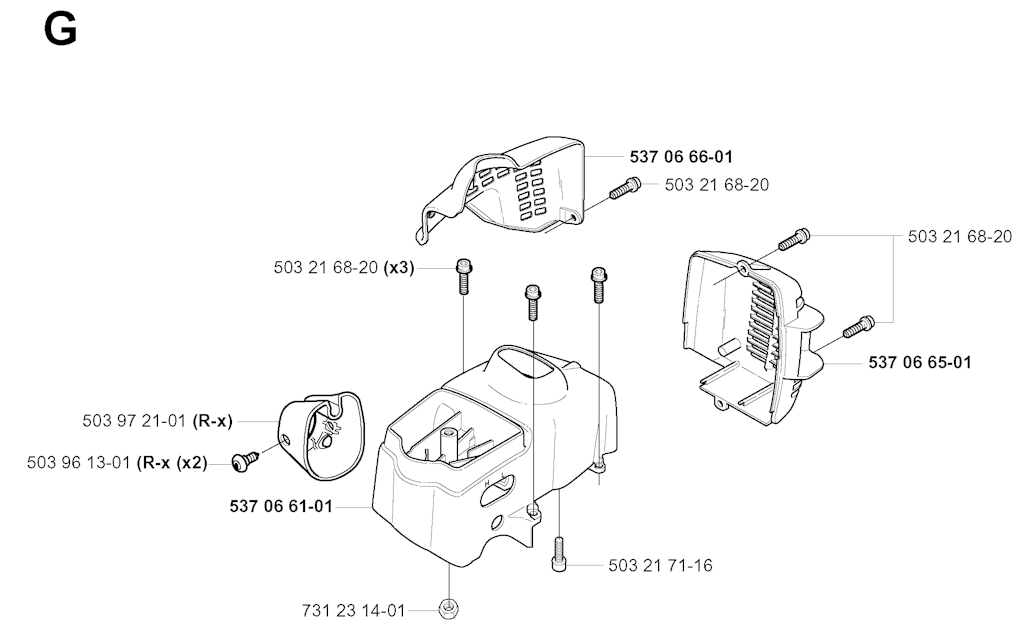 G

537 06 66-01

503 21 68-20

503 21 68-20

503 21 68-20 (x3)

537 06 65-01

503 97 21-01 (R-x)

503 96 13-01 (R-x (x2)

537 06 61-01

503 21 71-16

731 23 14-01