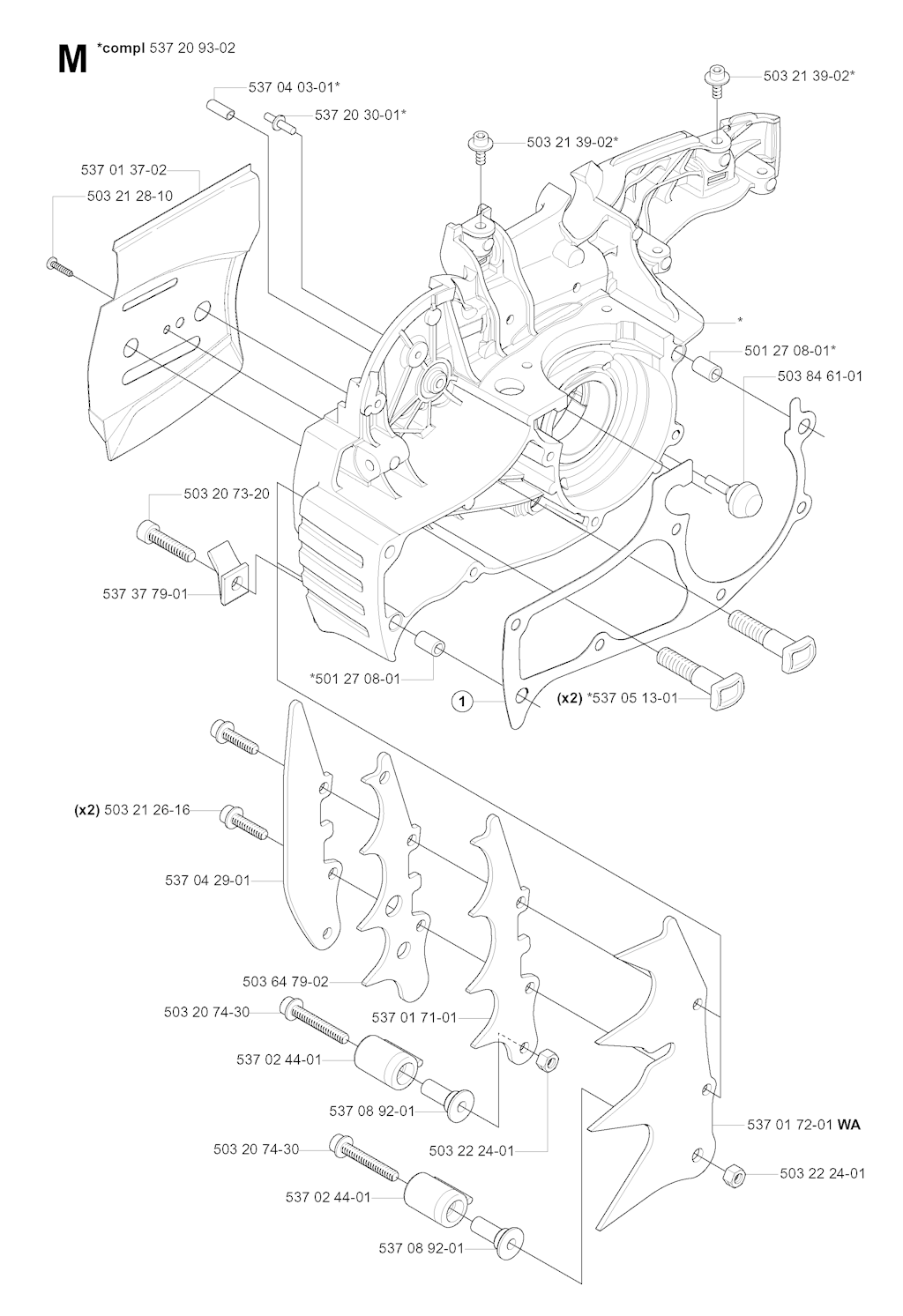 M *compl 537 20 93-02

537 04 03-01*
537 20 30-01*
503 21 39-02*
503 21 39-02*
537 01 37-02
503 21 28-10
*
501 27 08-01*
503 84 61-01
503 20 73-20
537 37 79-01
*501 27 08-01
1
(x2) *537 05 13-01
(x2) 503 21 26-16
537 04 29-01
503 64 79-02
503 20 74-30
537 01 71-01
537 02 44-01
537 08 92-01
503 22 24-01
537 01 72-01 WA
503 20 74-30
503 22 24-01
537 02 44-01
537 08 92-01