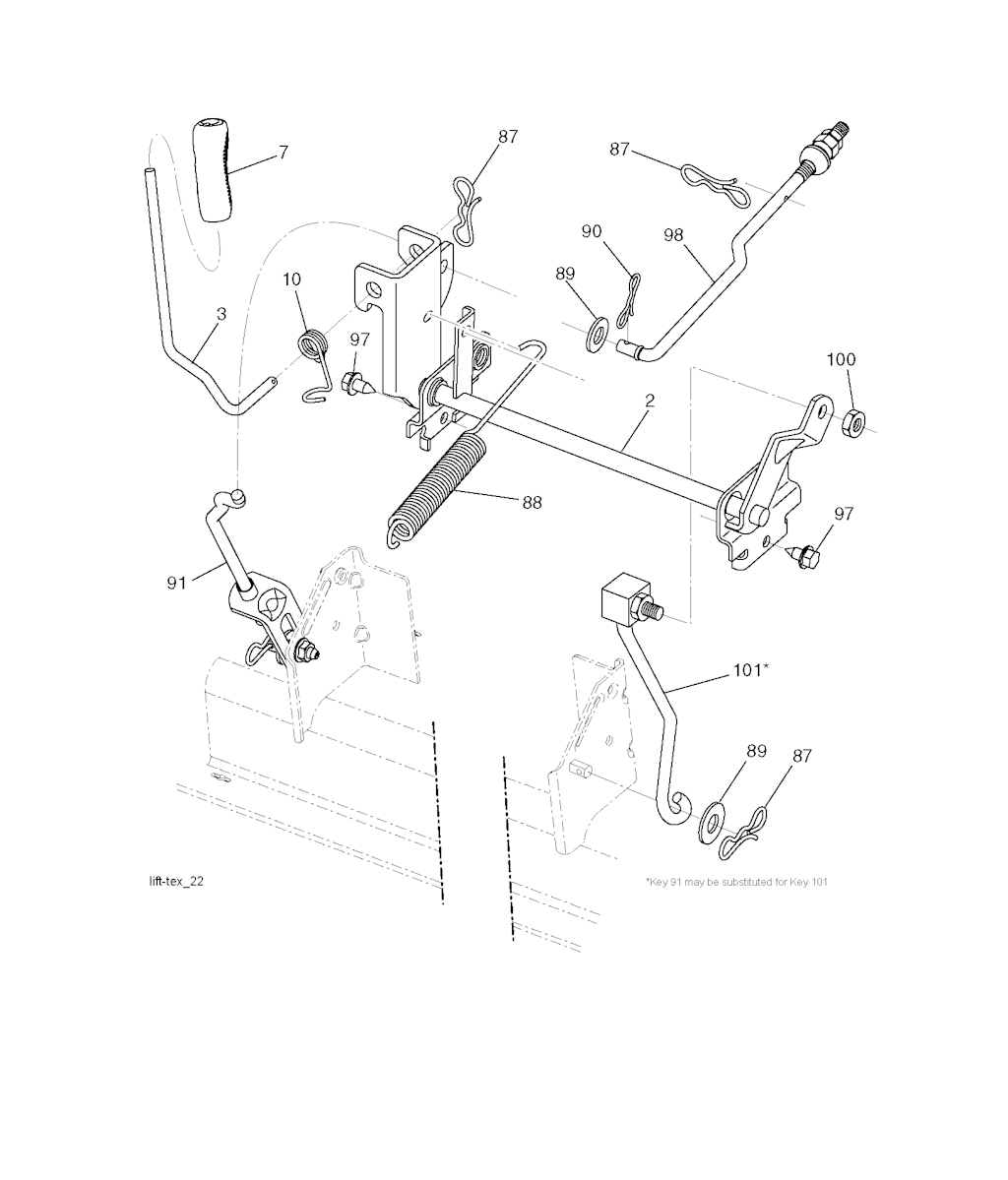 7
87
87
90
98
89
10
3
97
100
2
88
97
91
101*
89
87
lift-tex_22
*Key 91 may be substituted for Key 101