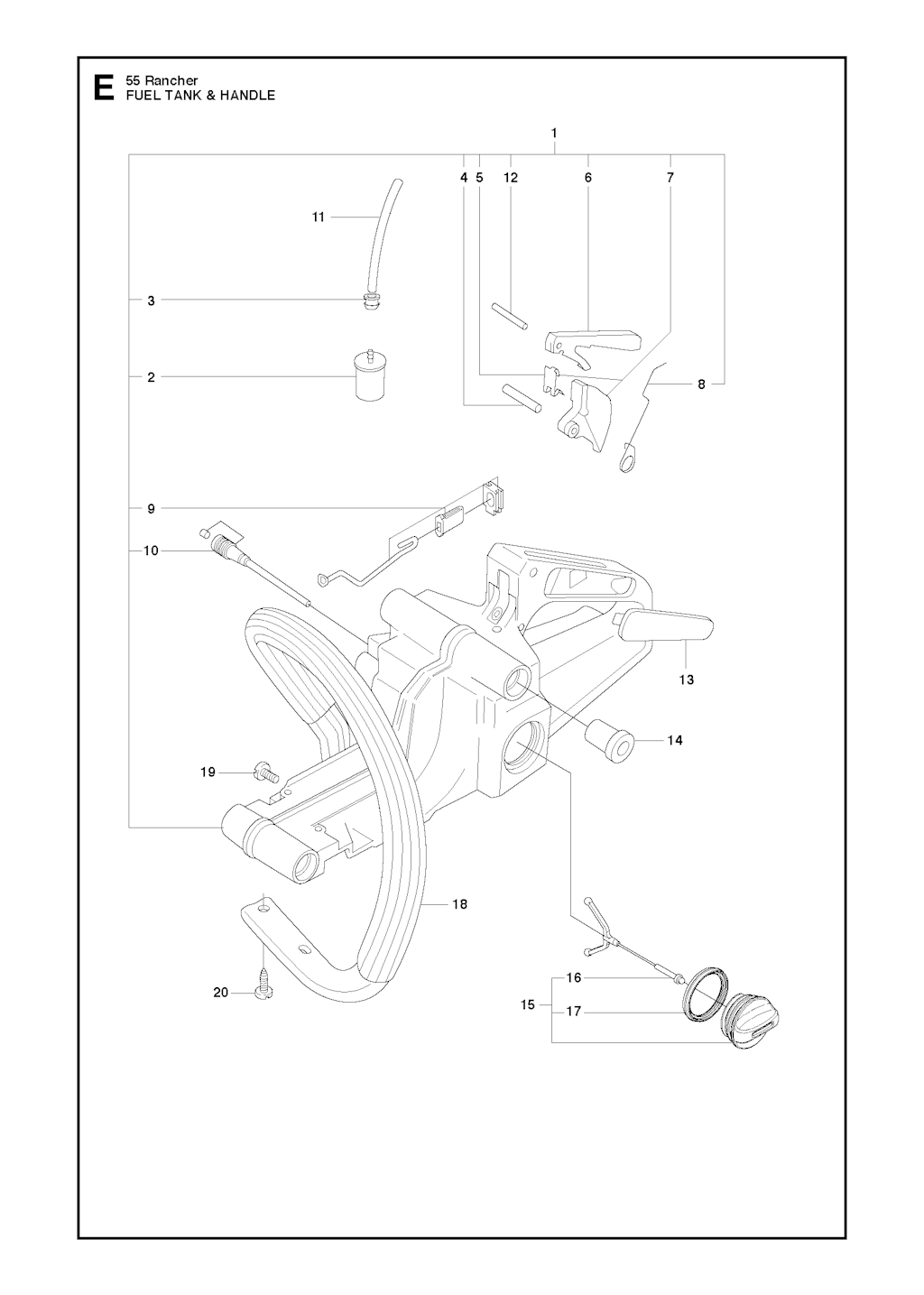 E
55 Rancher
FUEL TANK & HANDLE

1
4
5
12
6
7
11
3
2
8
9
10
13
14
19
18
20
16
15
17